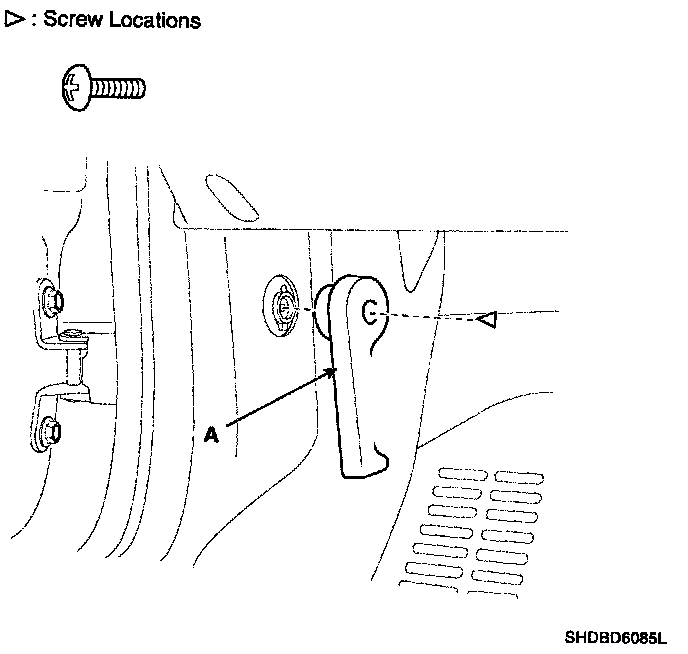 ▷ : Screw Locations

A

SHDBD6085L