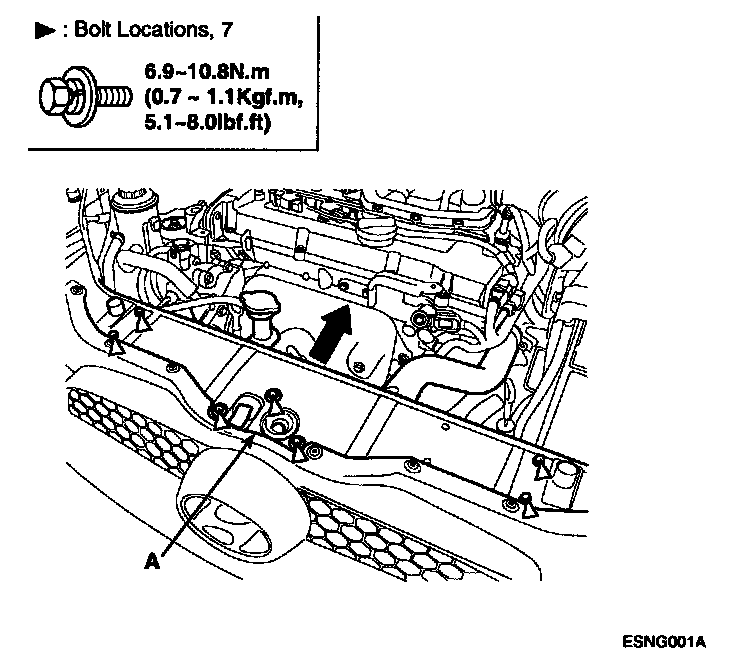 ▶ : Bolt Locations, 7

6.9~10.8N.m (0.7 ~ 1.1Kgf.m, 5.1~8.0lbf.ft)

A

ESNG001A