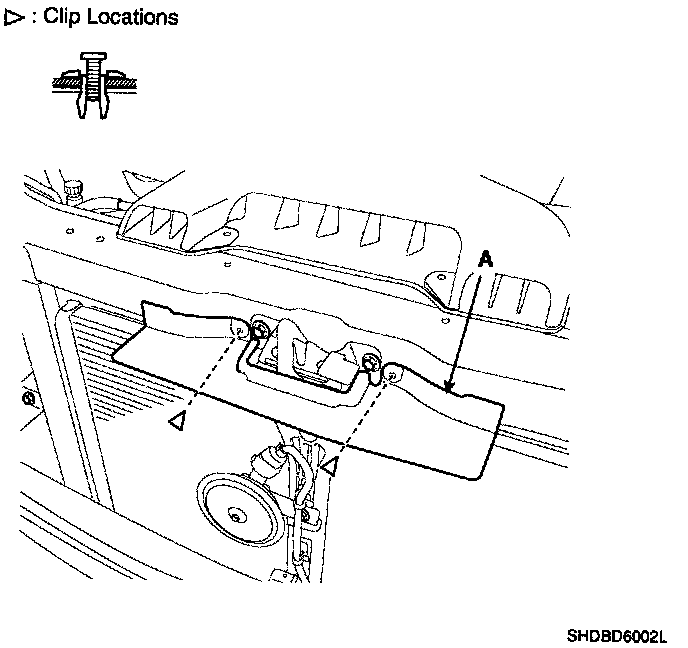 ▷ : Clip Locations

A

SHDBD6002L