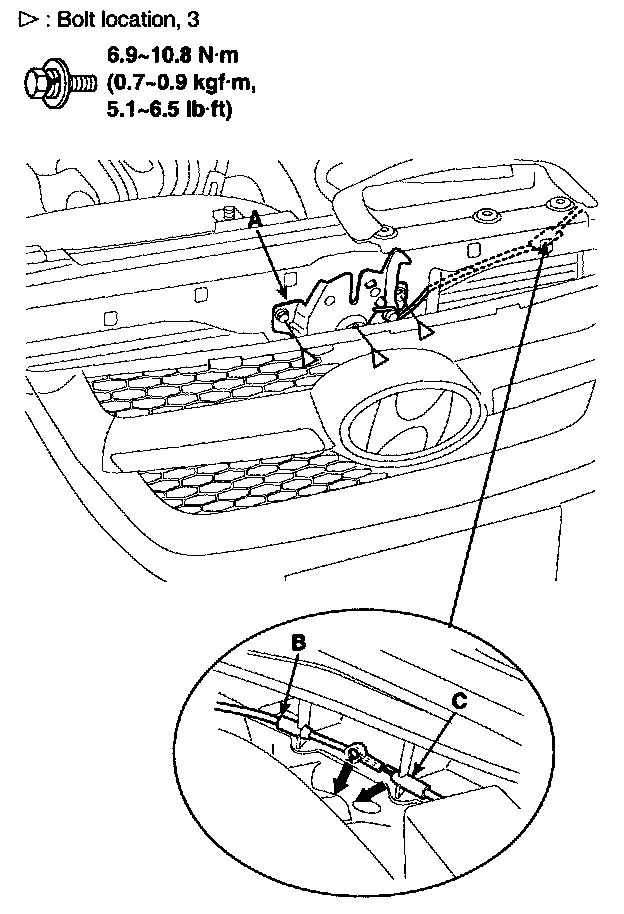 ▷ : Bolt location, 3

6.9~10.8 N·m
(0.7~0.9 kgf·m,
5.1~6.5 lb·ft)

A

B

C