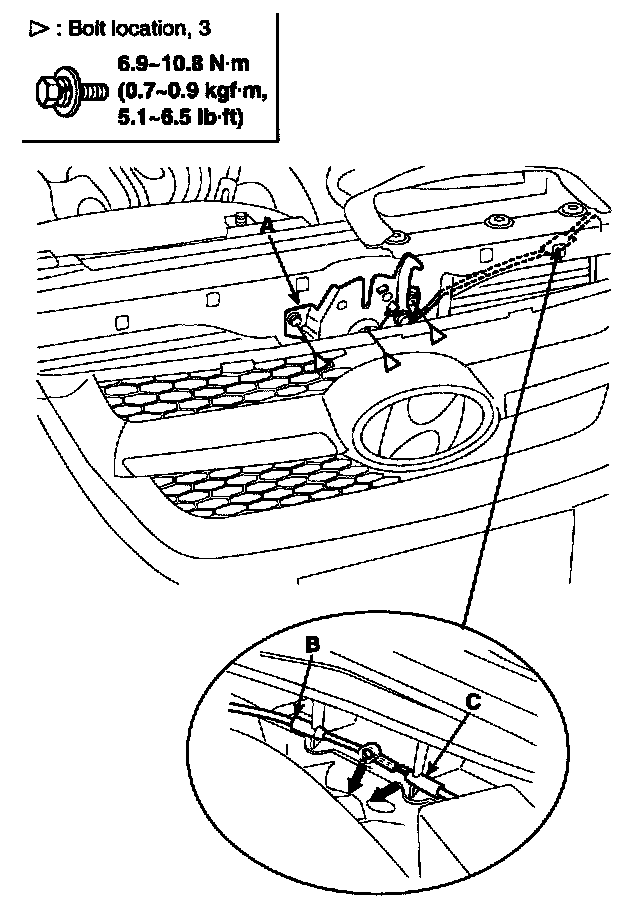 ▷ : Bolt location, 3

6.9~10.8 N·m (0.7~0.9 kgf·m, 5.1~6.5 lb·ft)

A

B

C