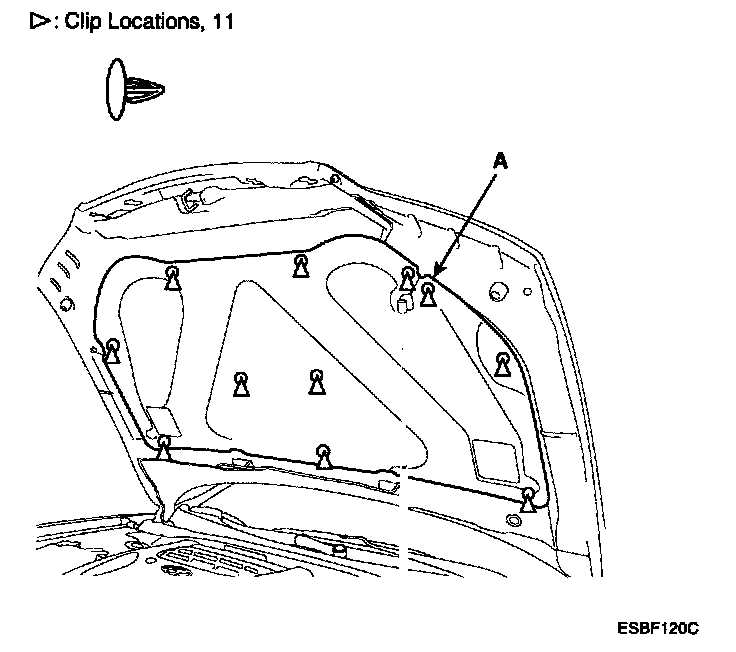 ▷: Clip Locations, 11

A

ESBF120C