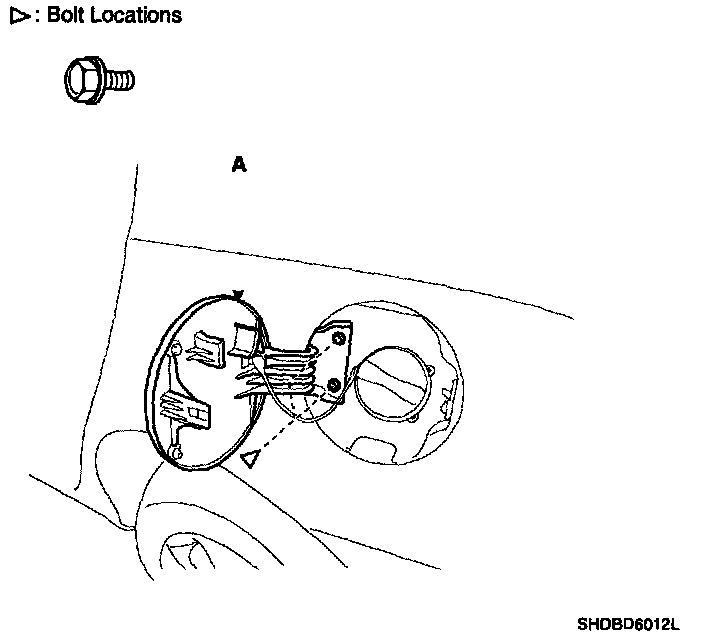 ▷: Bolt Locations

A

SHDBD6012L