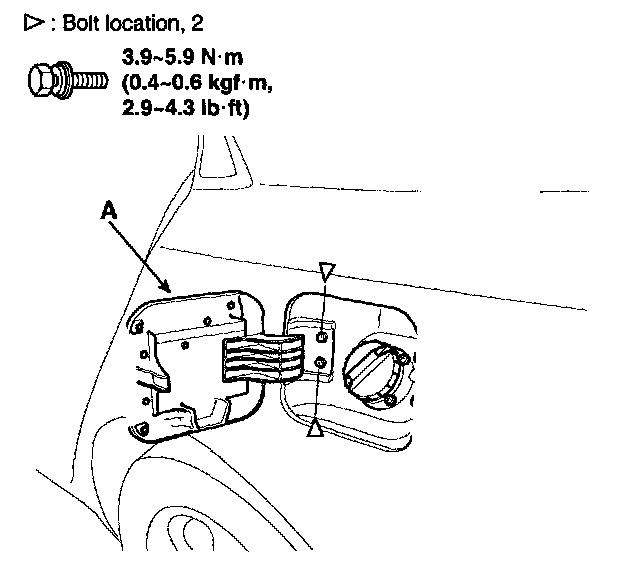 ▷ : Bolt location, 2

3.9~5.9 N·m
(0.4~0.6 kgf·m,
2.9~4.3 lb·ft)

A