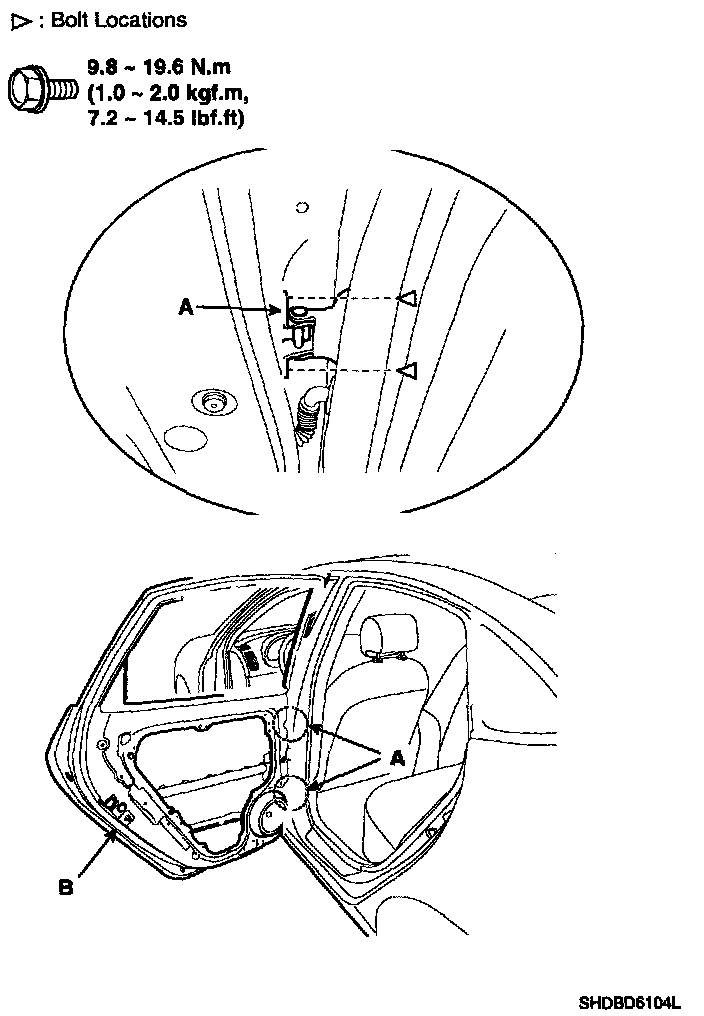 ▷ : Bolt Locations

9.8 ~ 19.6 N.m
(1.0 ~ 2.0 kgf.m,
7.2 ~ 14.5 lbf.ft)

A

A

B

SHDBD6104L