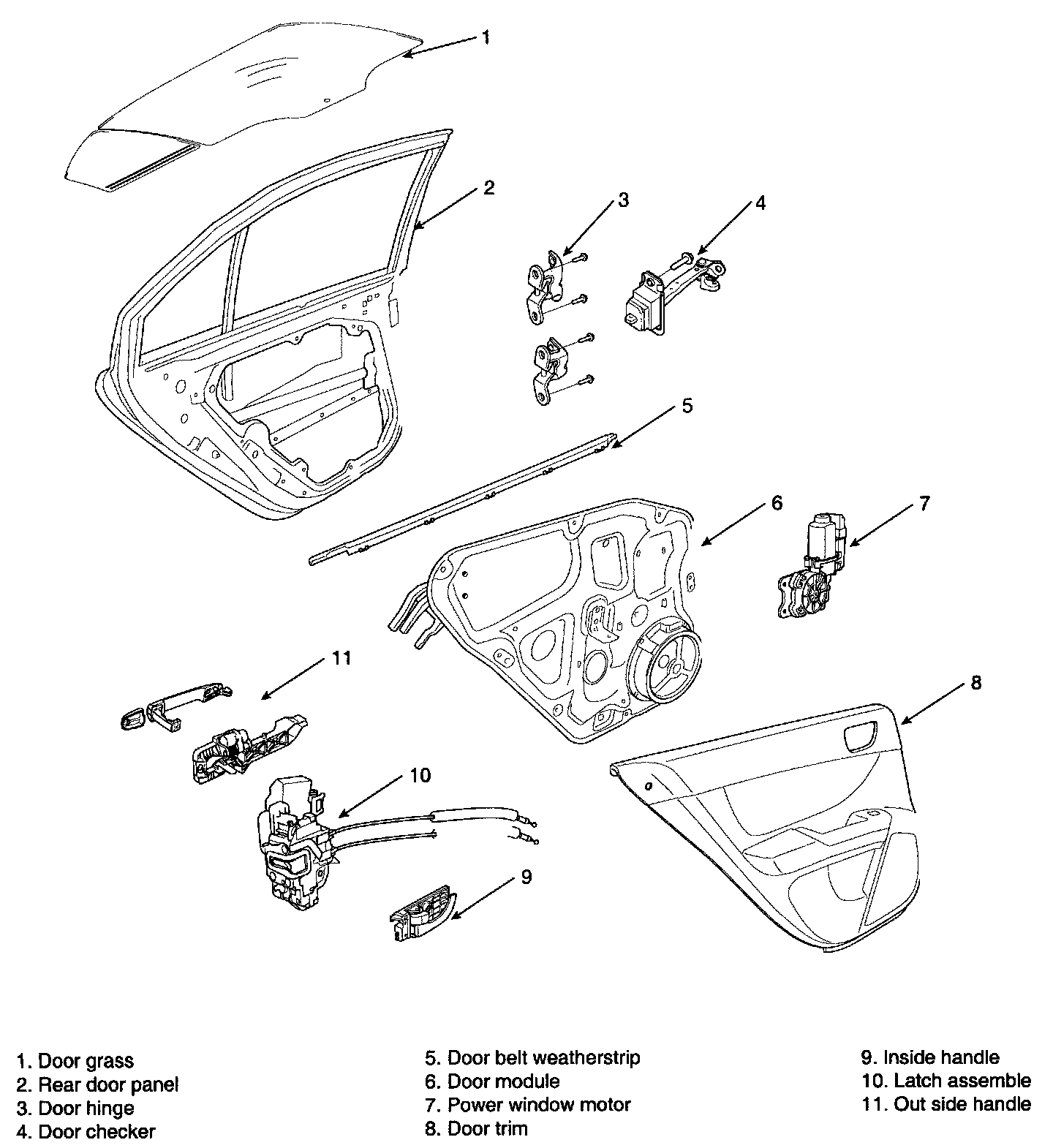 1
2
3
4
5
6
7
11
8
10
9

1. Door grass
2. Rear door panel
3. Door hinge
4. Door checker

5. Door belt weatherstrip
6. Door module
7. Power window motor
8. Door trim

9. Inside handle
10. Latch assemble
11. Out side handle