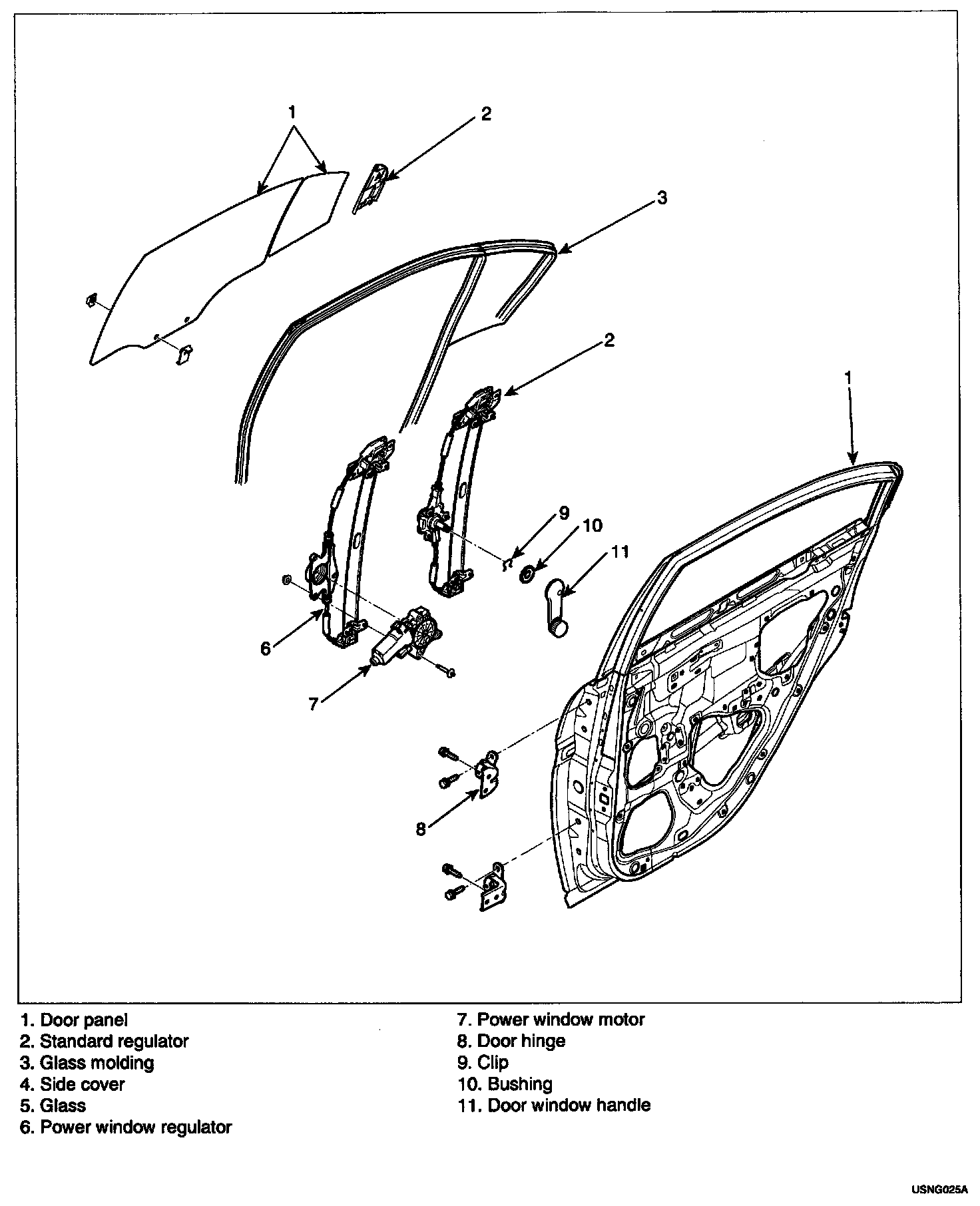 1
2
3
2
1
9
10
11
6
7
8

1. Door panel
2. Standard regulator
3. Glass molding
4. Side cover
5. Glass
6. Power window regulator

7. Power window motor
8. Door hinge
9. Clip
10. Bushing
11. Door window handle

USNG025A