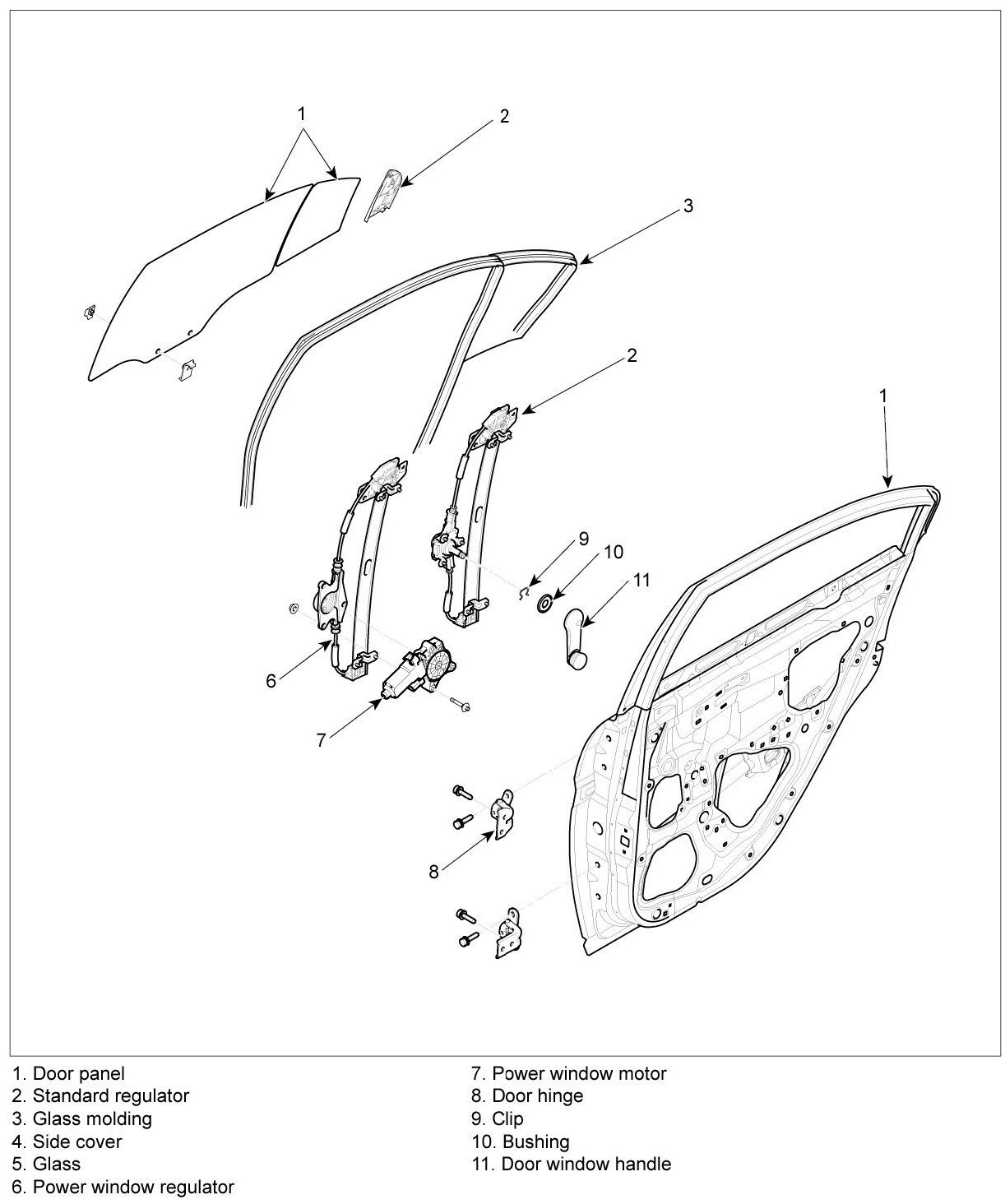 1
2
3
2
1
9
10
11
6
7
8

1. Door panel
2. Standard regulator
3. Glass molding
4. Side cover
5. Glass
6. Power window regulator

7. Power window motor
8. Door hinge
9. Clip
10. Bushing
11. Door window handle