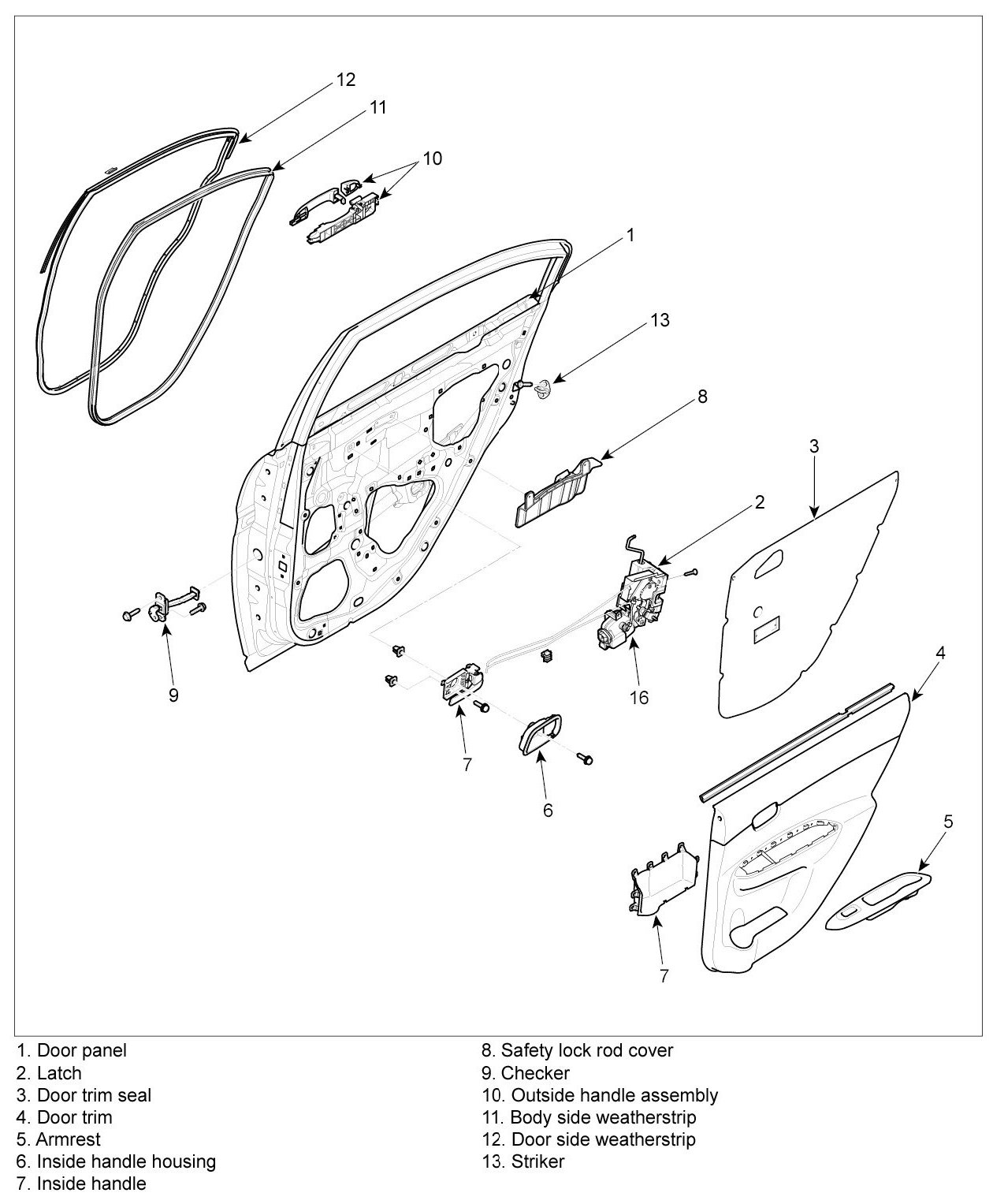 12
11
10
1
13
8
3
2
9
16
4
7
6
5
7

1. Door panel
2. Latch
3. Door trim seal
4. Door trim
5. Armrest
6. Inside handle housing
7. Inside handle

8. Safety lock rod cover
9. Checker
10. Outside handle assembly
11. Body side weatherstrip
12. Door side weatherstrip
13. Striker