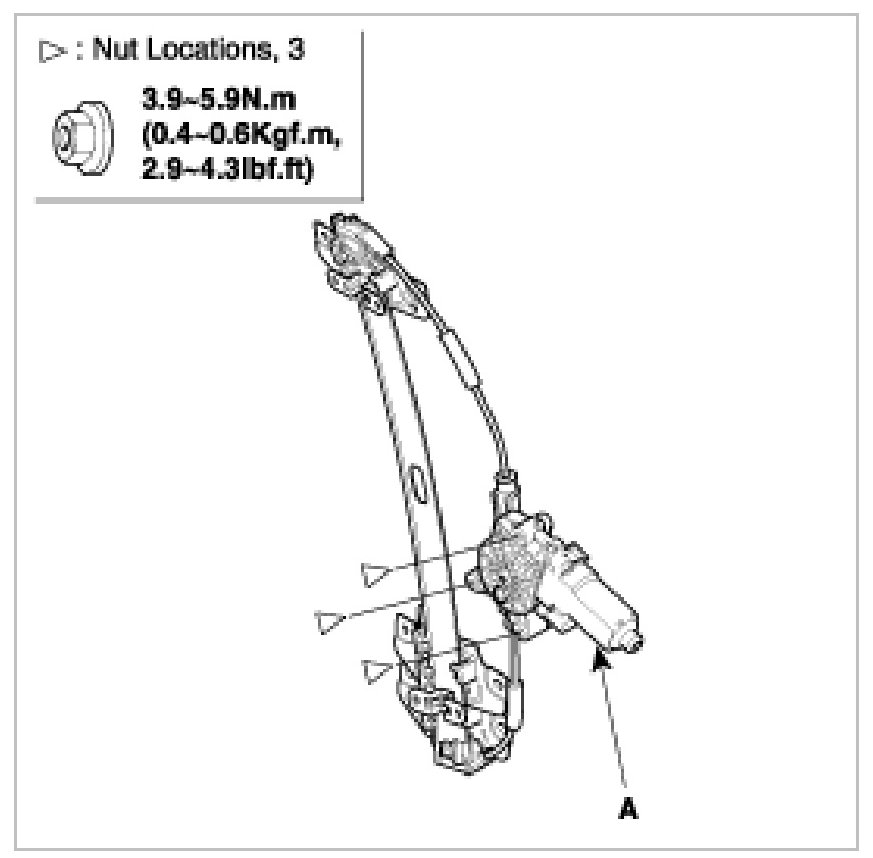 ▷ : Nut Locations, 3

3.9~5.9N.m
(0.4~0.6Kgf.m,
2.9~4.3lbf.ft)

A