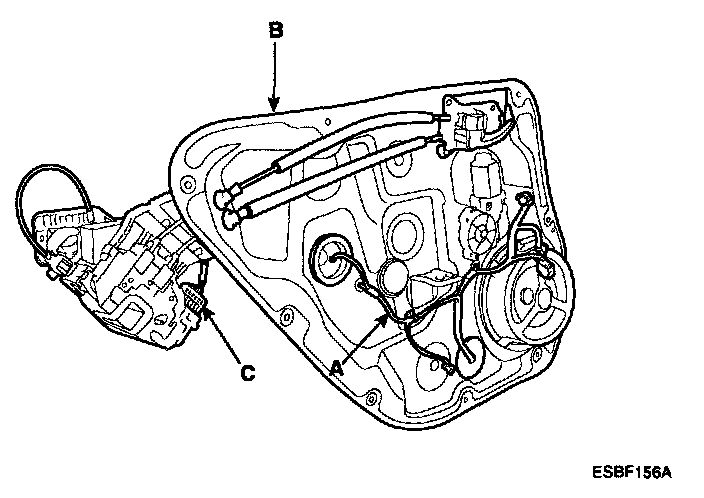 B

C

A

ESBF156A