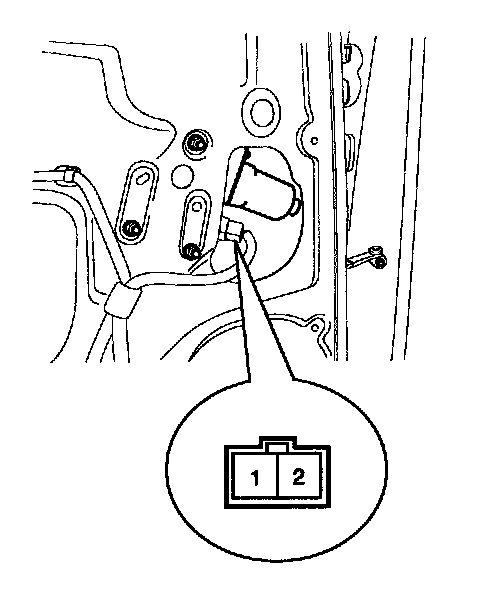 1 2