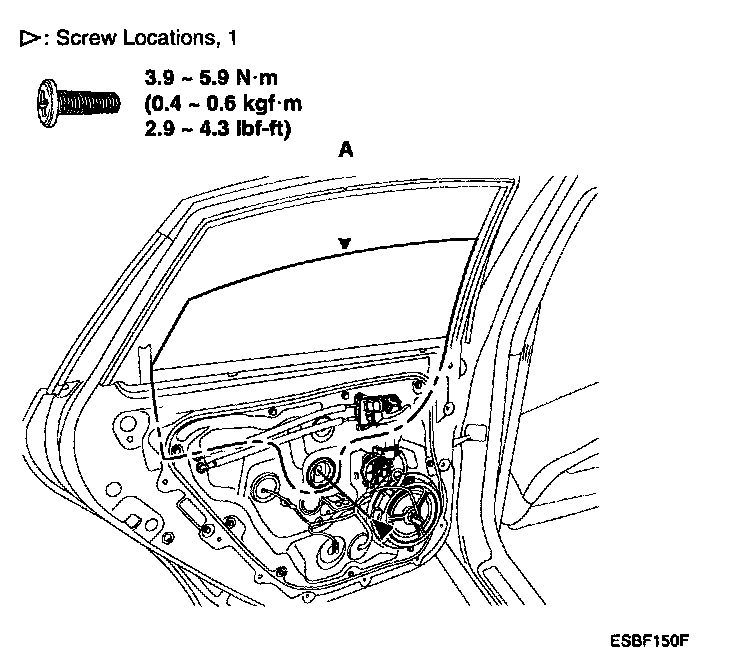 ▷: Screw Locations, 1

3.9 ~ 5.9 N·m
(0.4 ~ 0.6 kgf·m
2.9 ~ 4.3 lbf-ft)

A

ESBF150F