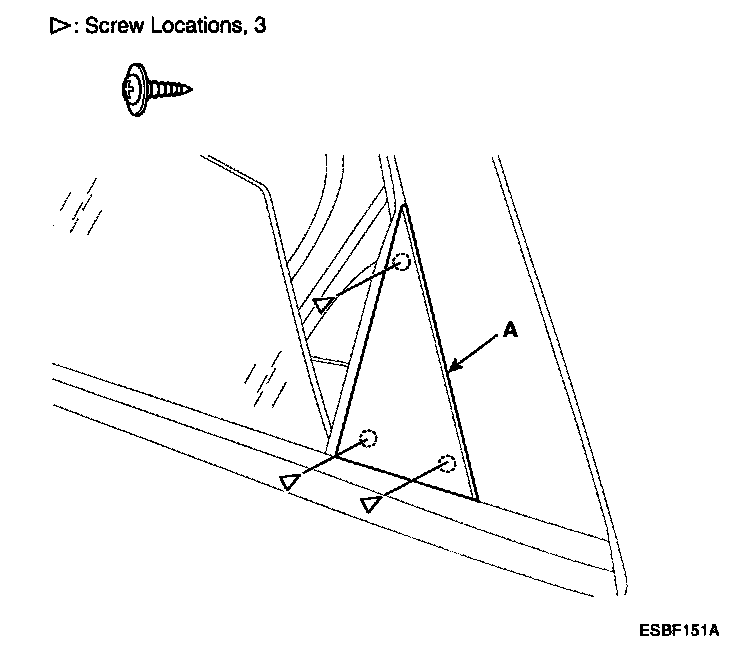 ▷: Screw Locations, 3

A

ESBF151A