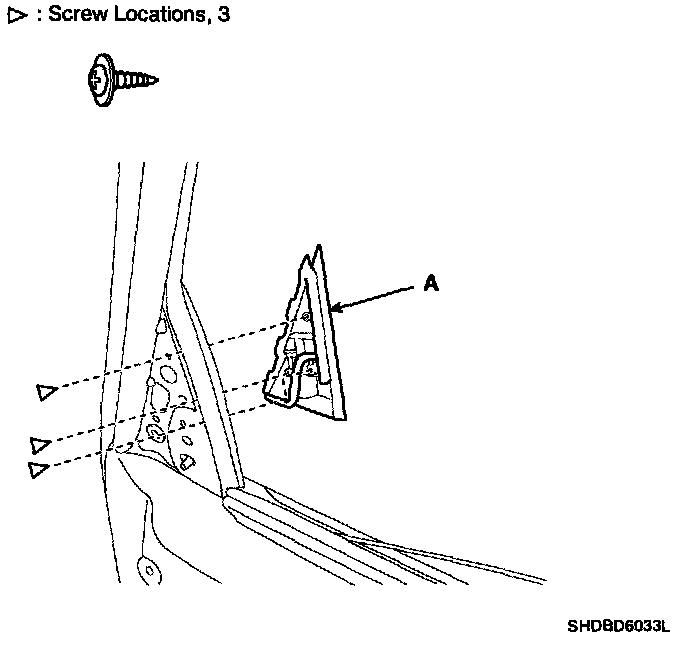 ▷ : Screw Locations, 3

A

SHDBD6033L