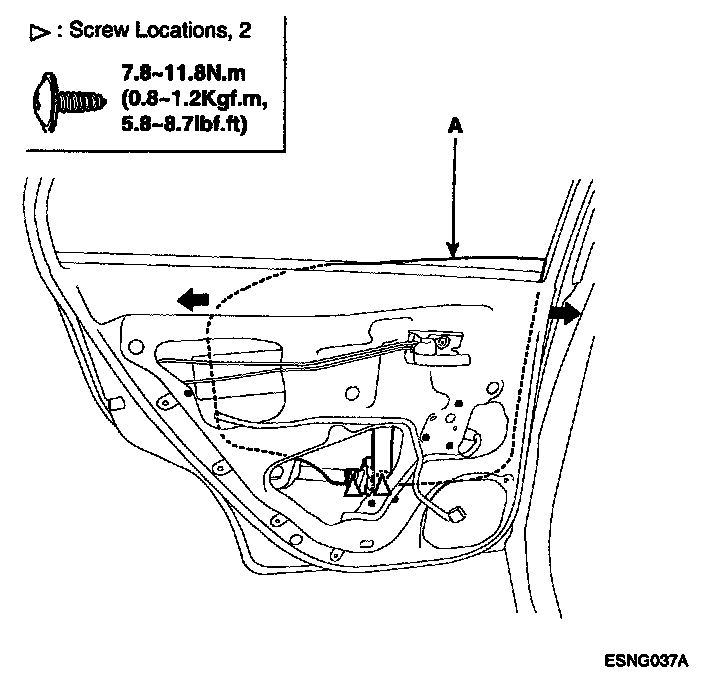 ▷ : Screw Locations, 2

7.8~11.8N.m
(0.8~1.2Kgf.m,
5.8~8.7lbf.ft)

A

ESNG037A