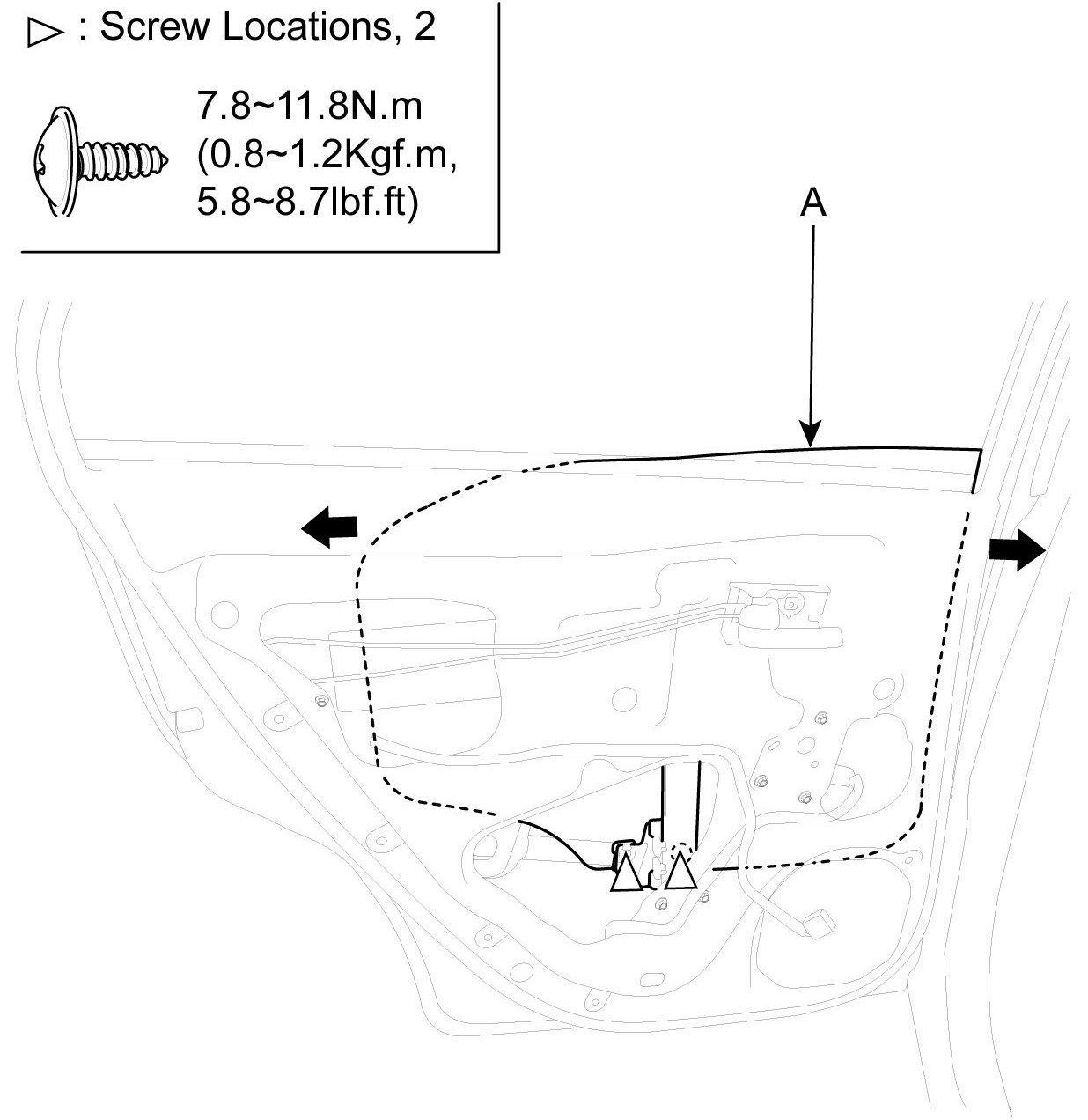 ▷ : Screw Locations, 2

7.8~11.8N.m
(0.8~1.2Kgf.m,
5.8~8.7lbf.ft)

A