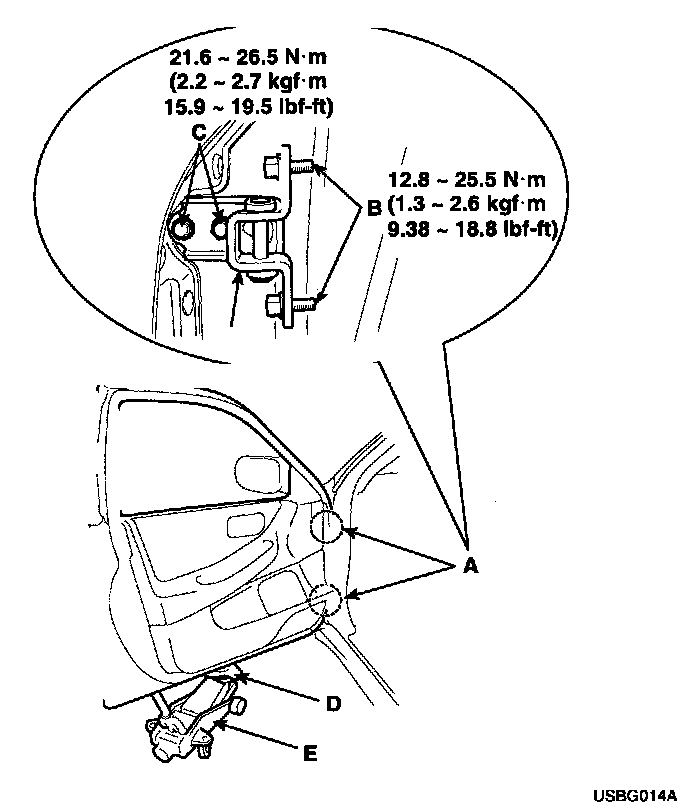 21.6 ~ 26.5 N·m
(2.2 ~ 2.7 kgf·m
15.9 ~ 19.5 lbf-ft)

C

B

12.8 ~ 25.5 N·m
(1.3 ~ 2.6 kgf·m
9.38 ~ 18.8 lbf-ft)

A

D

E

USBG014A