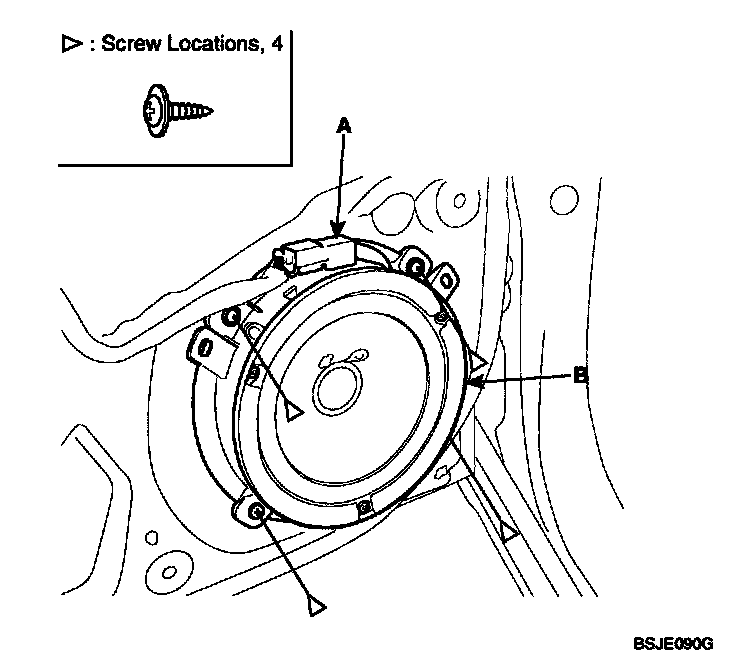 ▷ : Screw Locations, 4

A

B

BSJE090G