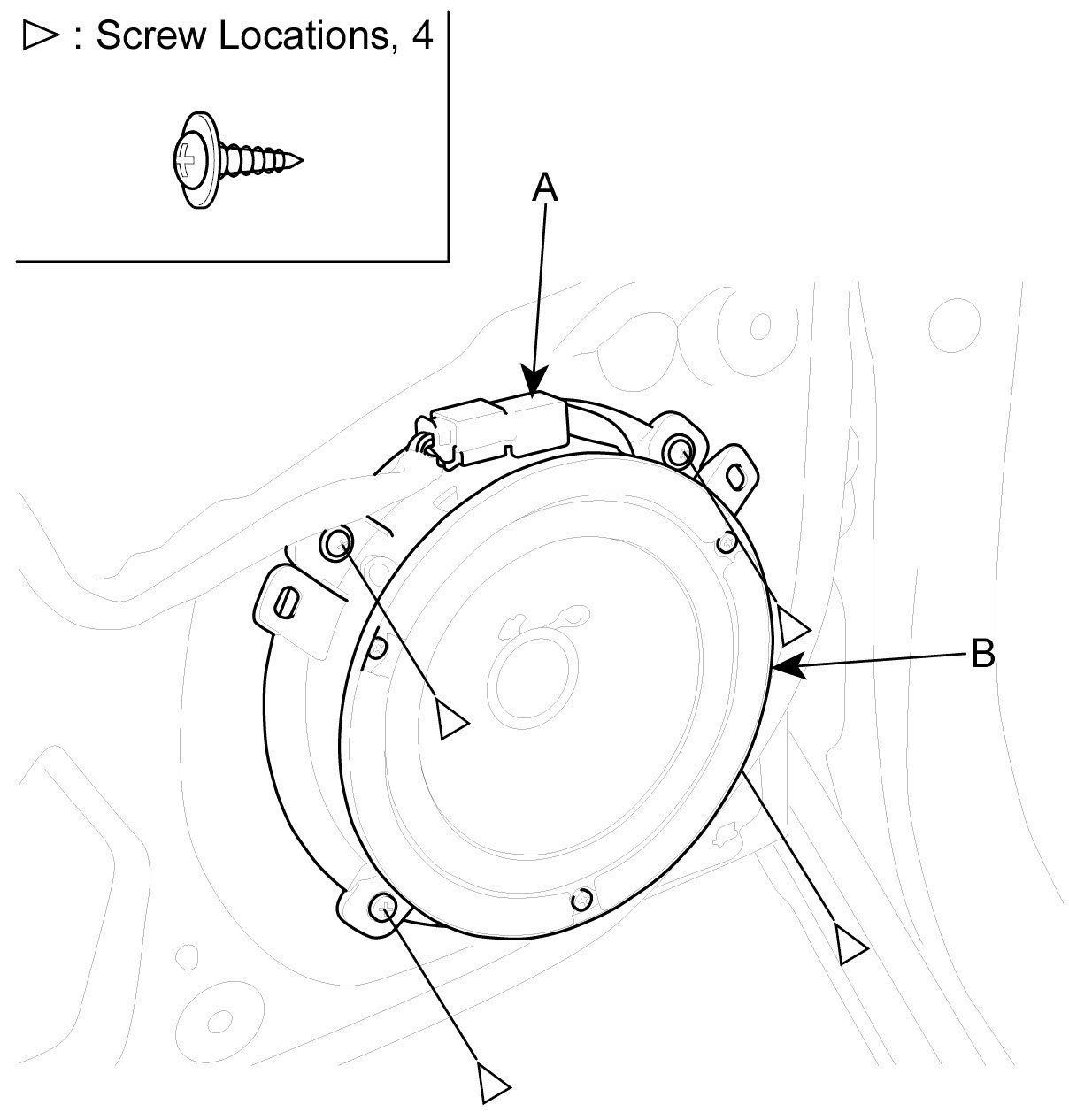 ▷ : Screw Locations, 4

A

B