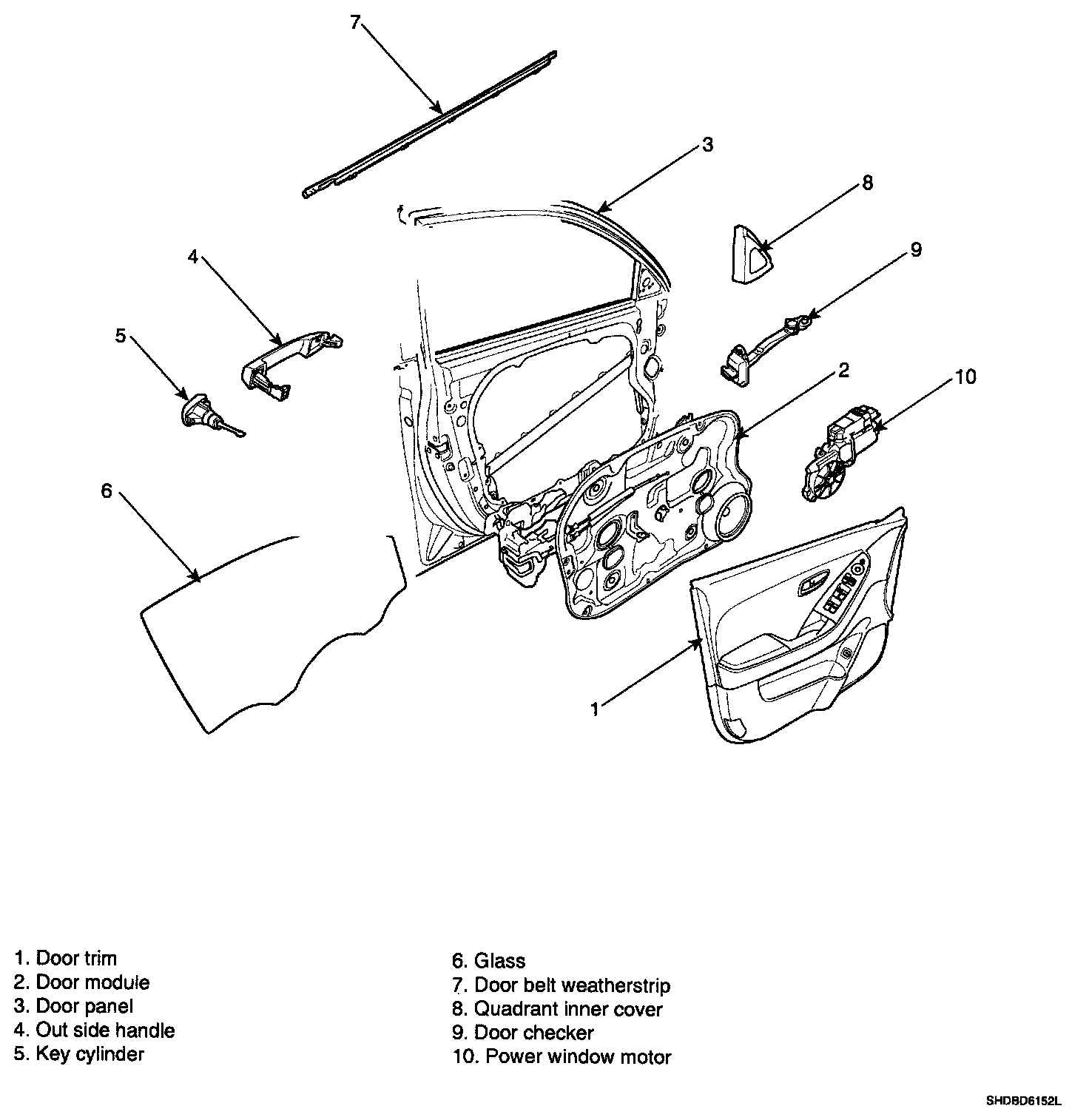 7
3
8
4
9
5
2
10
6
1

1. Door trim
2. Door module
3. Door panel
4. Out side handle
5. Key cylinder

6. Glass
7. Door belt weatherstrip
8. Quadrant inner cover
9. Door checker
10. Power window motor

SHDBD6152L