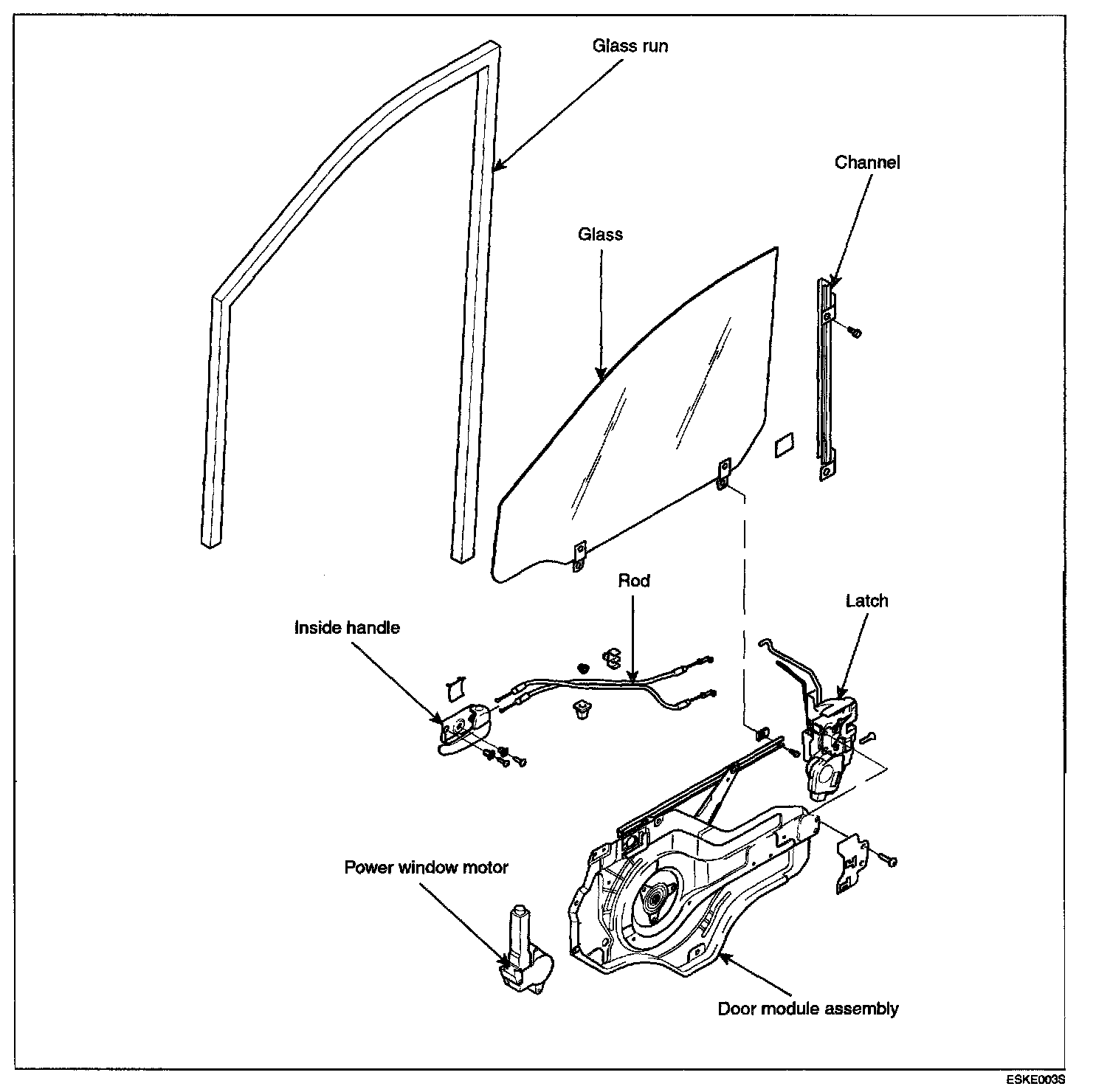 Glass run

Channel

Glass

Rod

Latch

Inside handle

Power window motor

Door module assembly

ESKE003S