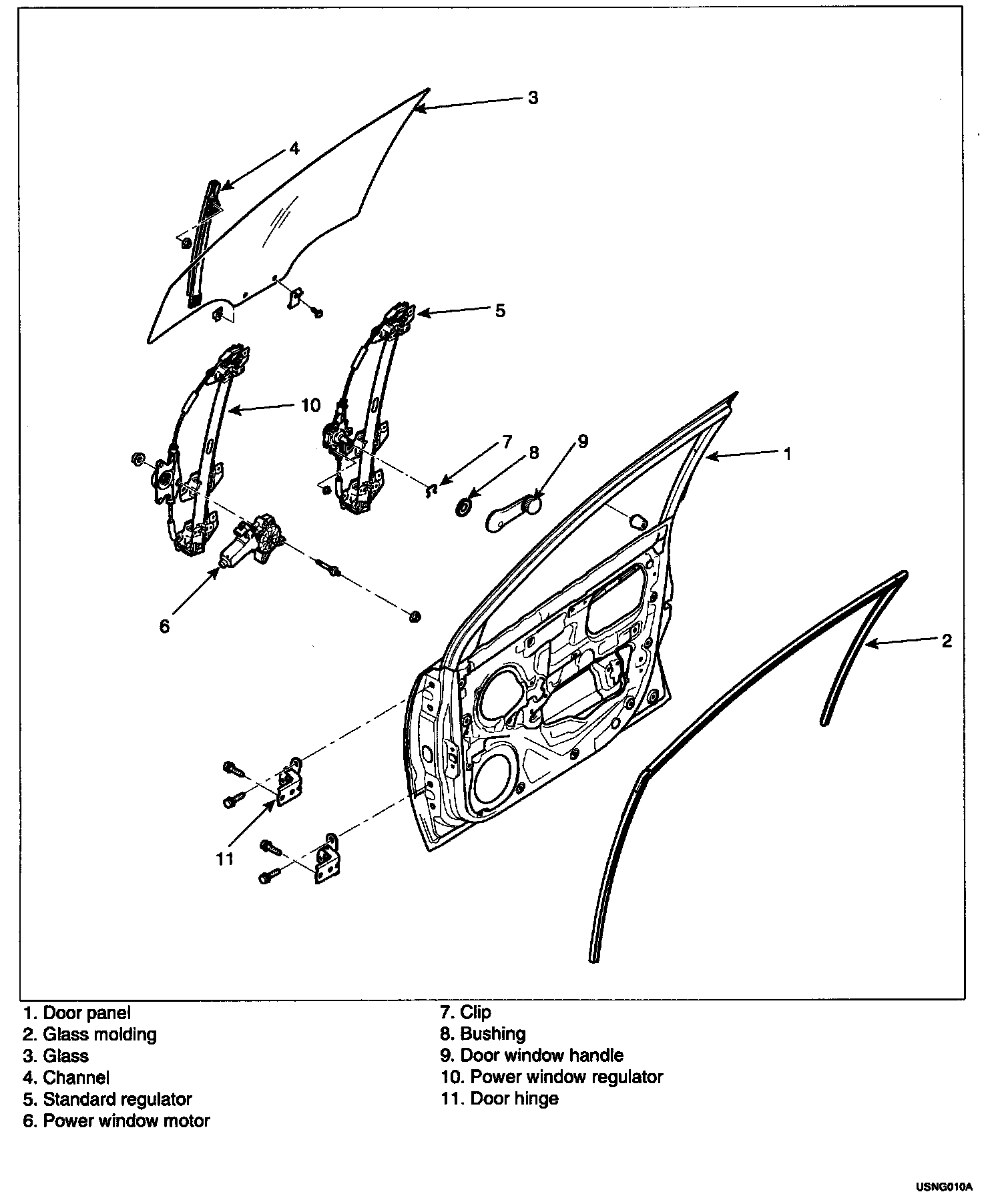 3
4
5
10
7
8
9
1
6
2
11

1. Door panel
2. Glass molding
3. Glass
4. Channel
5. Standard regulator
6. Power window motor

7. Clip
8. Bushing
9. Door window handle
10. Power window regulator
11. Door hinge

USNG010A