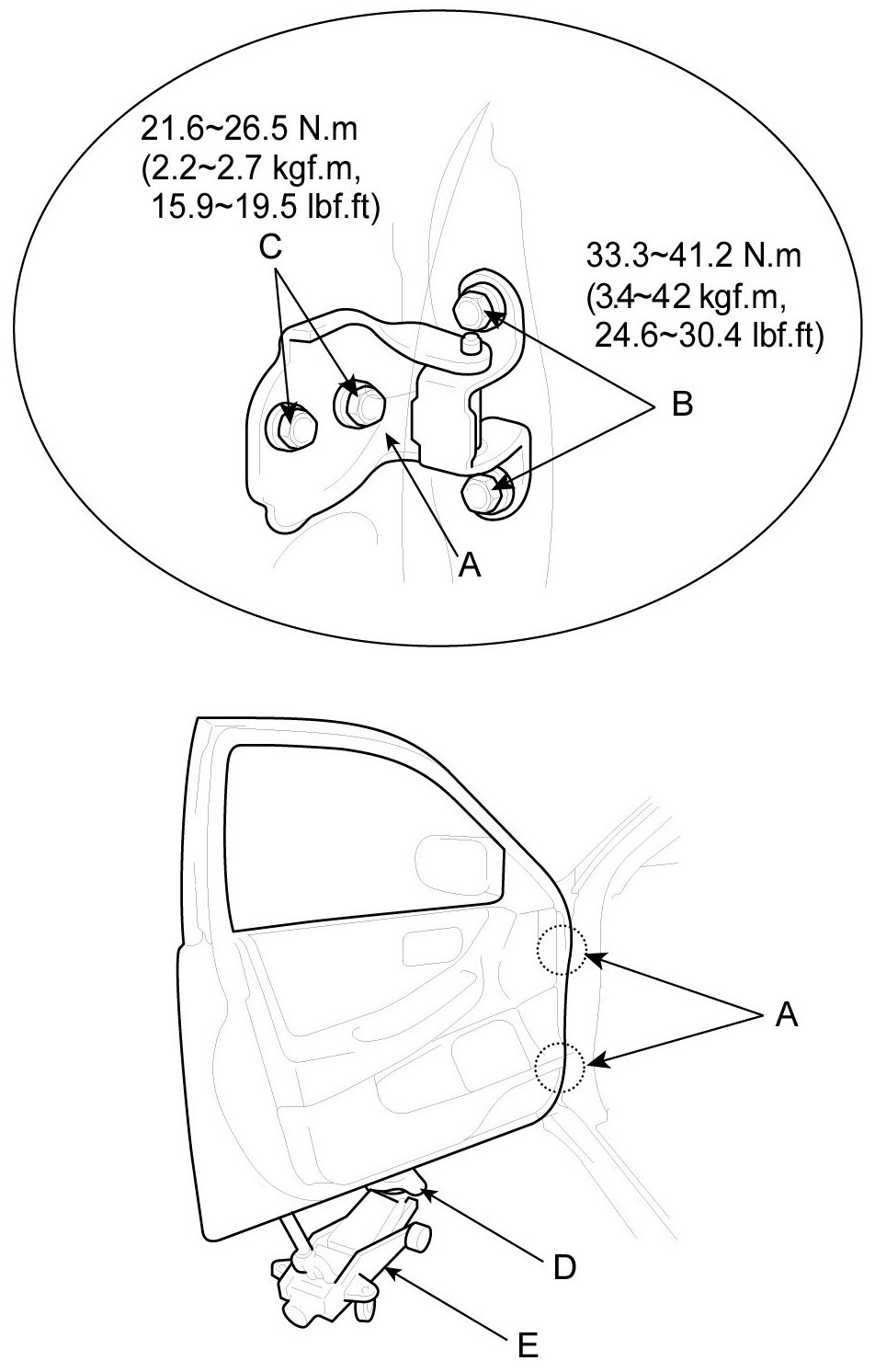 21.6~26.5 N.m
(2.2~2.7 kgf.m,
15.9~19.5 lbf.ft)

C

33.3~41.2 N.m
(3.4~42 kgf.m,
24.6~30.4 lbf.ft)

B

A

A

D

E