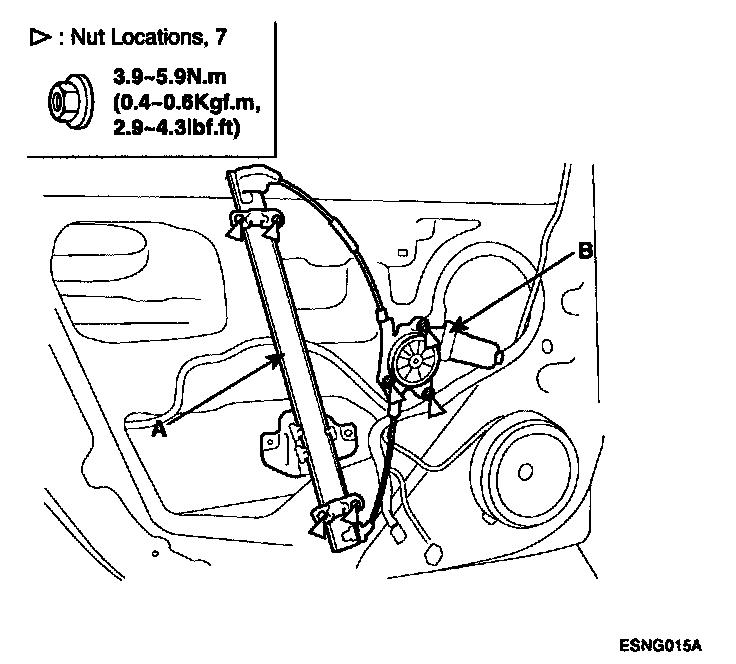 ▷ : Nut Locations, 7

3.9~5.9N.m
(0.4~0.6Kgf.m,
2.9~4.3lbf.ft)

B

A

ESNG015A