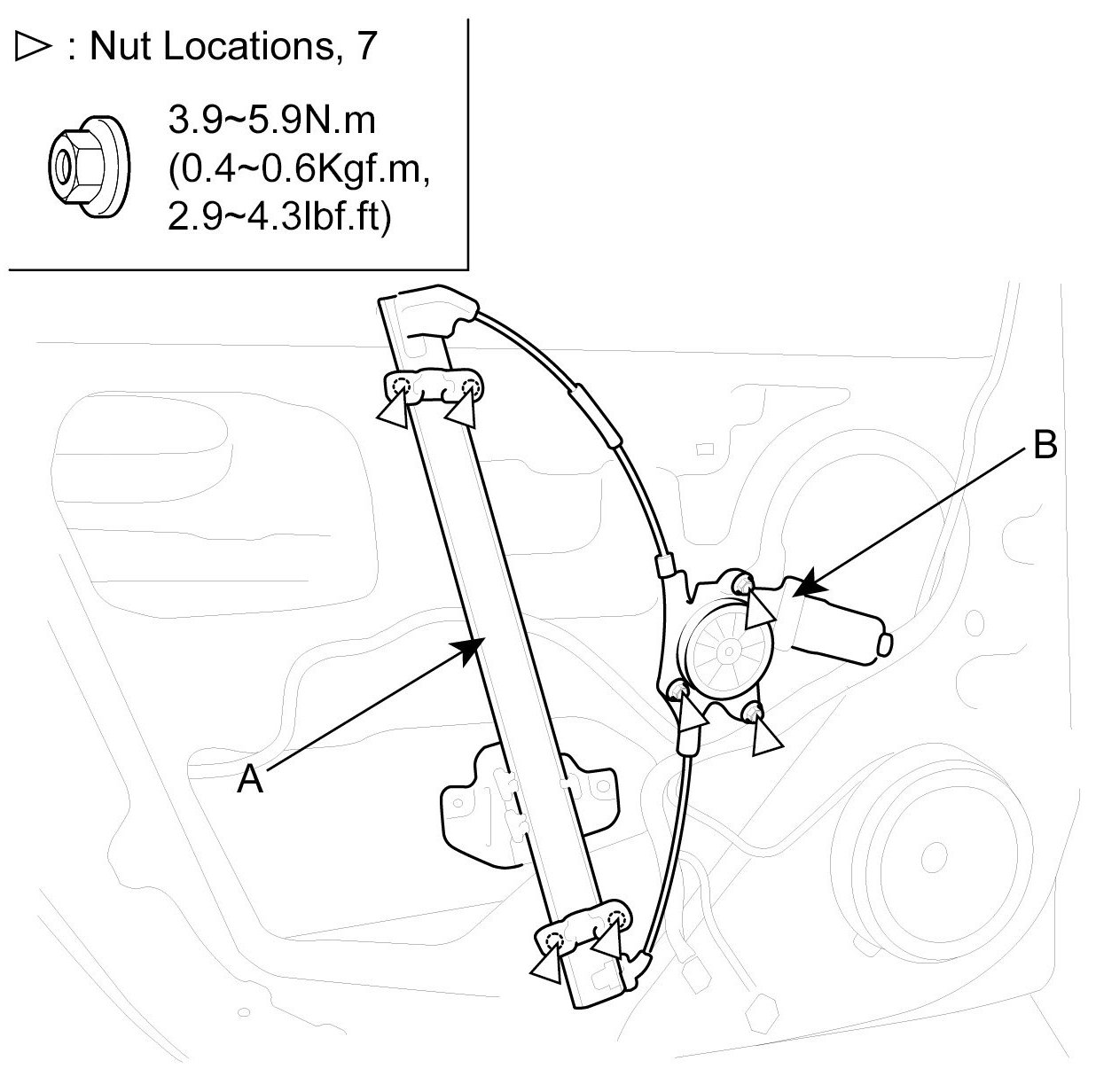 ▷ : Nut Locations, 7

3.9~5.9N.m
(0.4~0.6Kgf.m,
2.9~4.3lbf.ft)

B

A