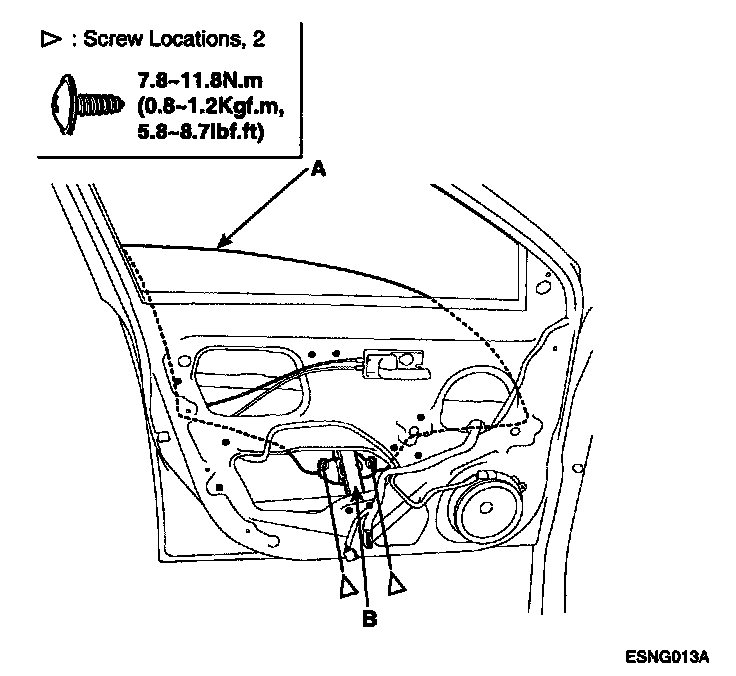 ▷ : Screw Locations, 2

7.8~11.8N.m
(0.8~1.2Kgf.m,
5.8~8.7lbf.ft)

A

B

ESNG013A