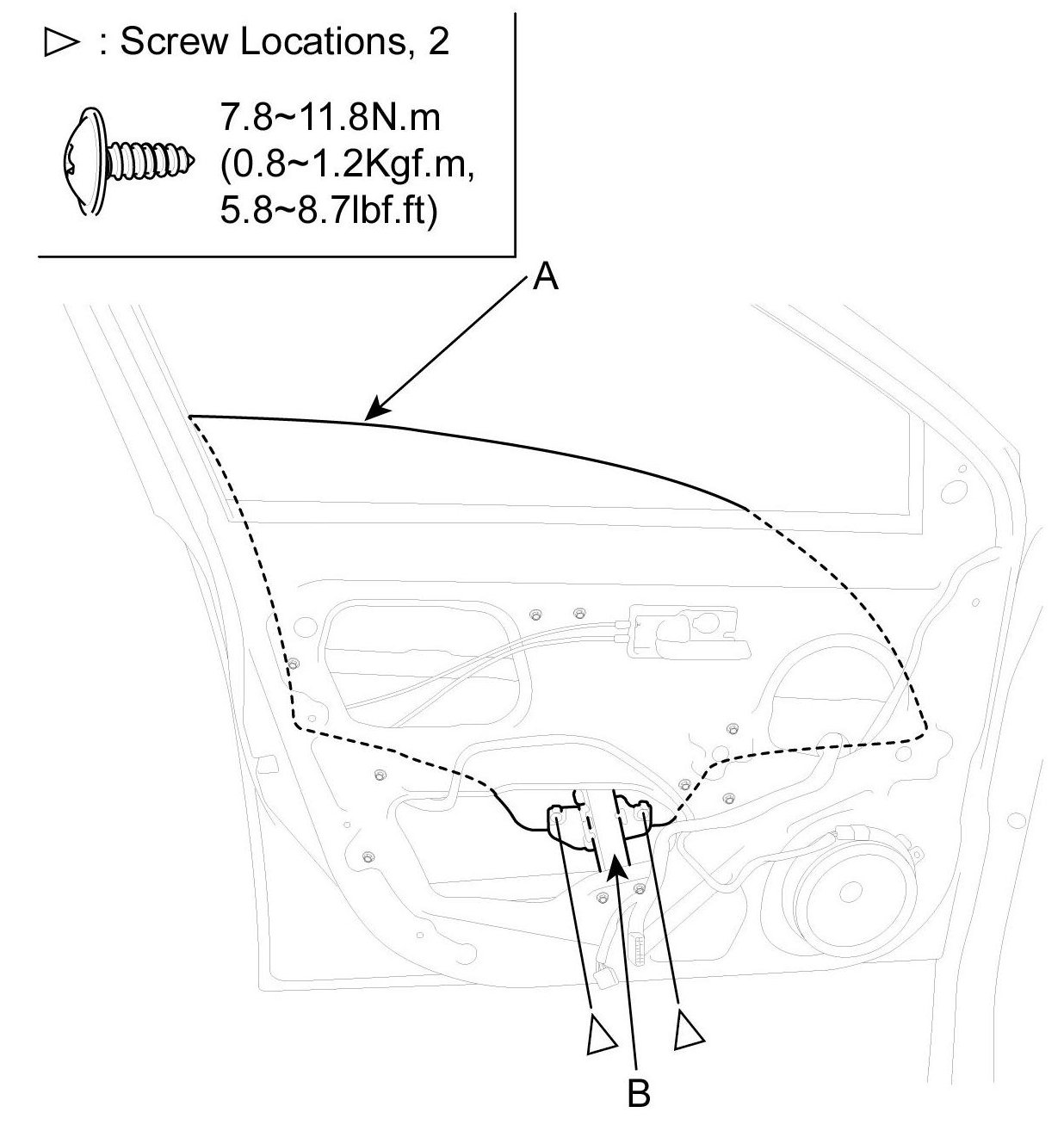 ▷ : Screw Locations, 2

7.8~11.8N.m (0.8~1.2Kgf.m, 5.8~8.7lbf.ft)

A

B