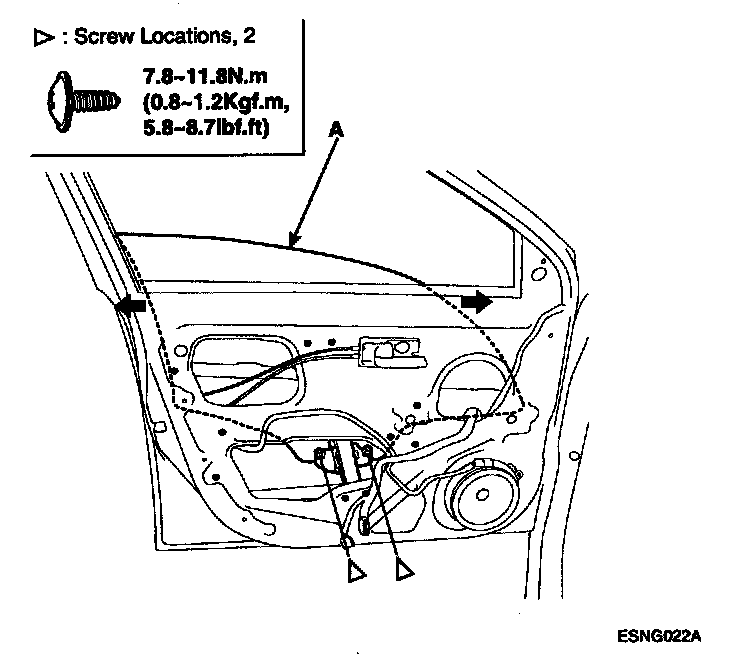 ▷ : Screw Locations, 2

7.8~11.8N.m
(0.8~1.2Kgf.m,
5.8~8.7lbf.ft)

A

ESNG022A