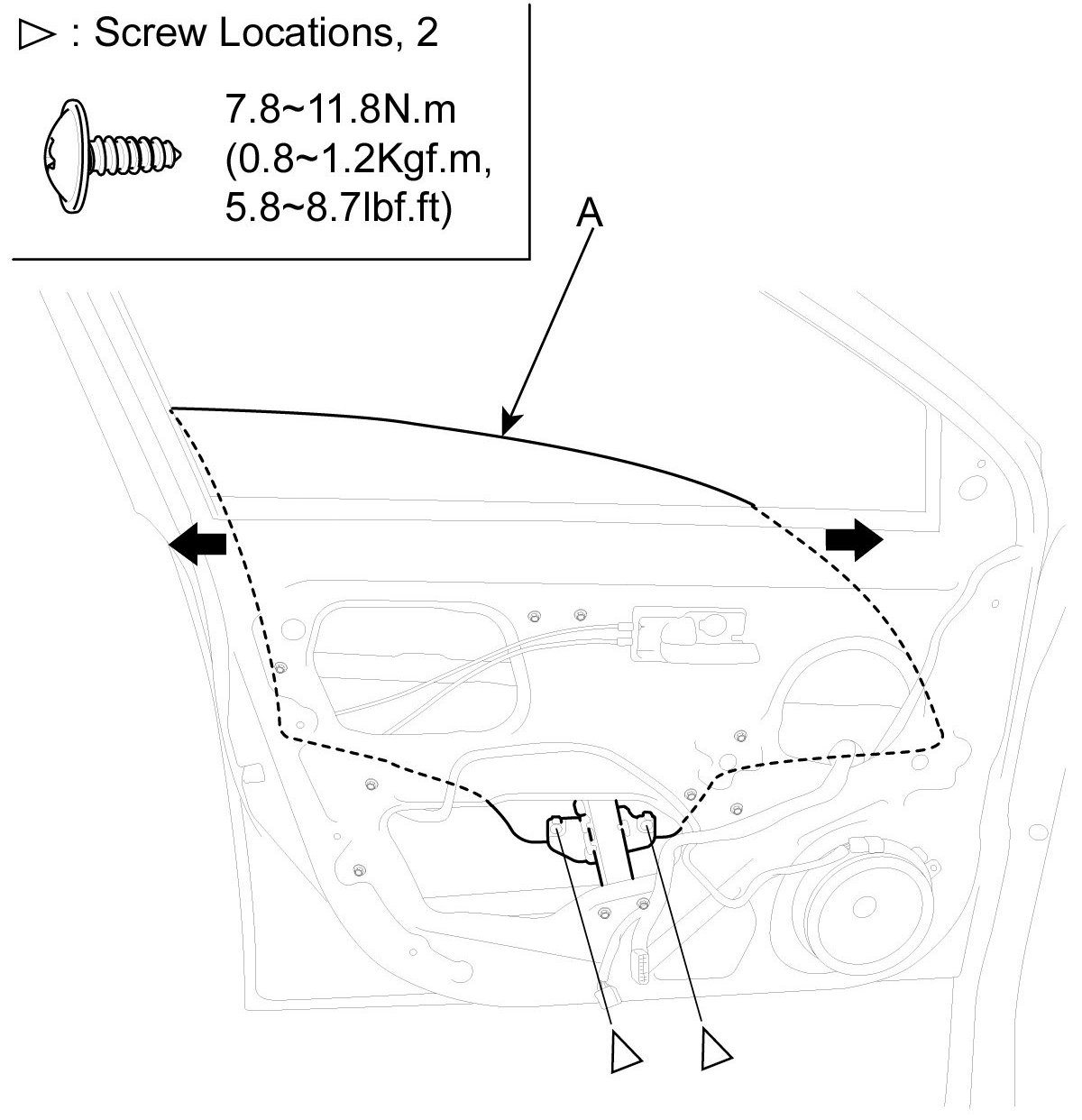 ▷ : Screw Locations, 2

7.8~11.8N.m
(0.8~1.2Kgf.m,
5.8~8.7lbf.ft)

A