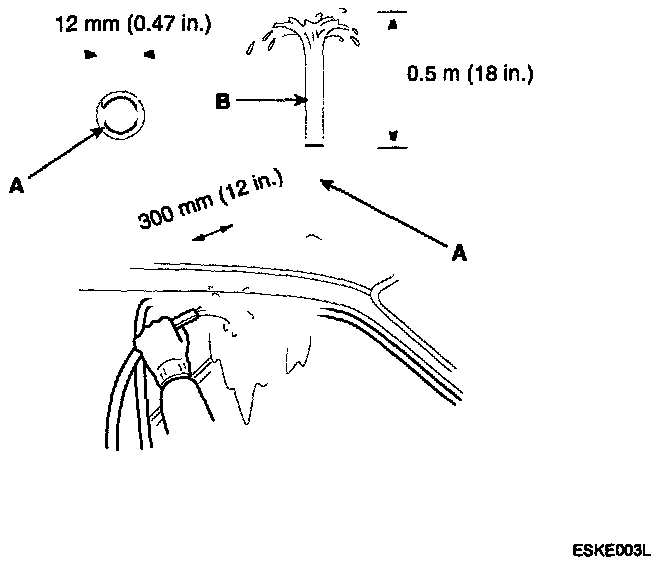 12 mm (0.47 in.)

0.5 m (18 in.)

B

A

300 mm (12 in.)

A

ESKE003L