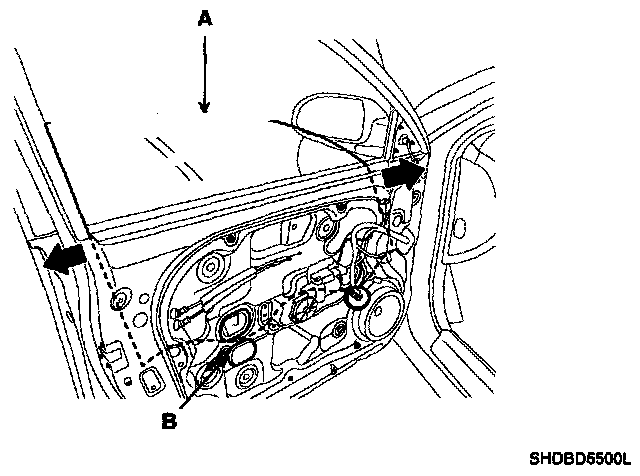 A

B

SHDBD5500L