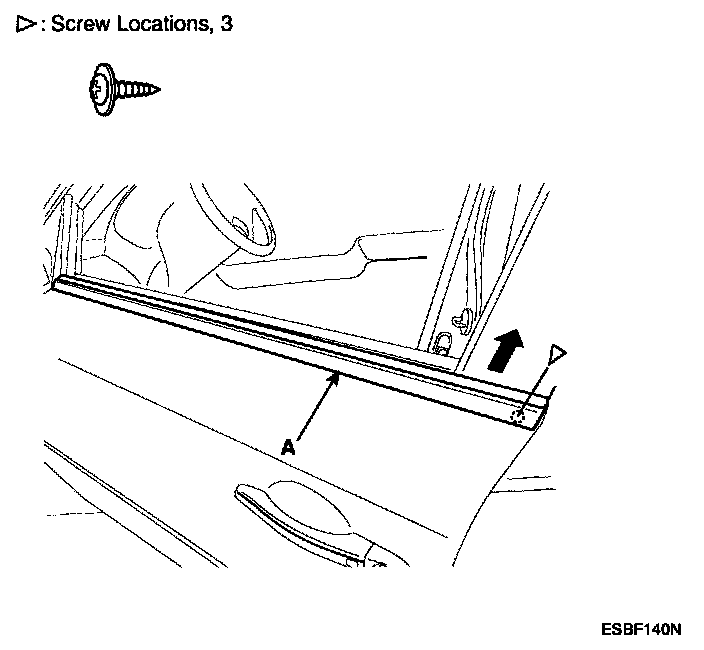 ▷: Screw Locations, 3

A

ESBF140N