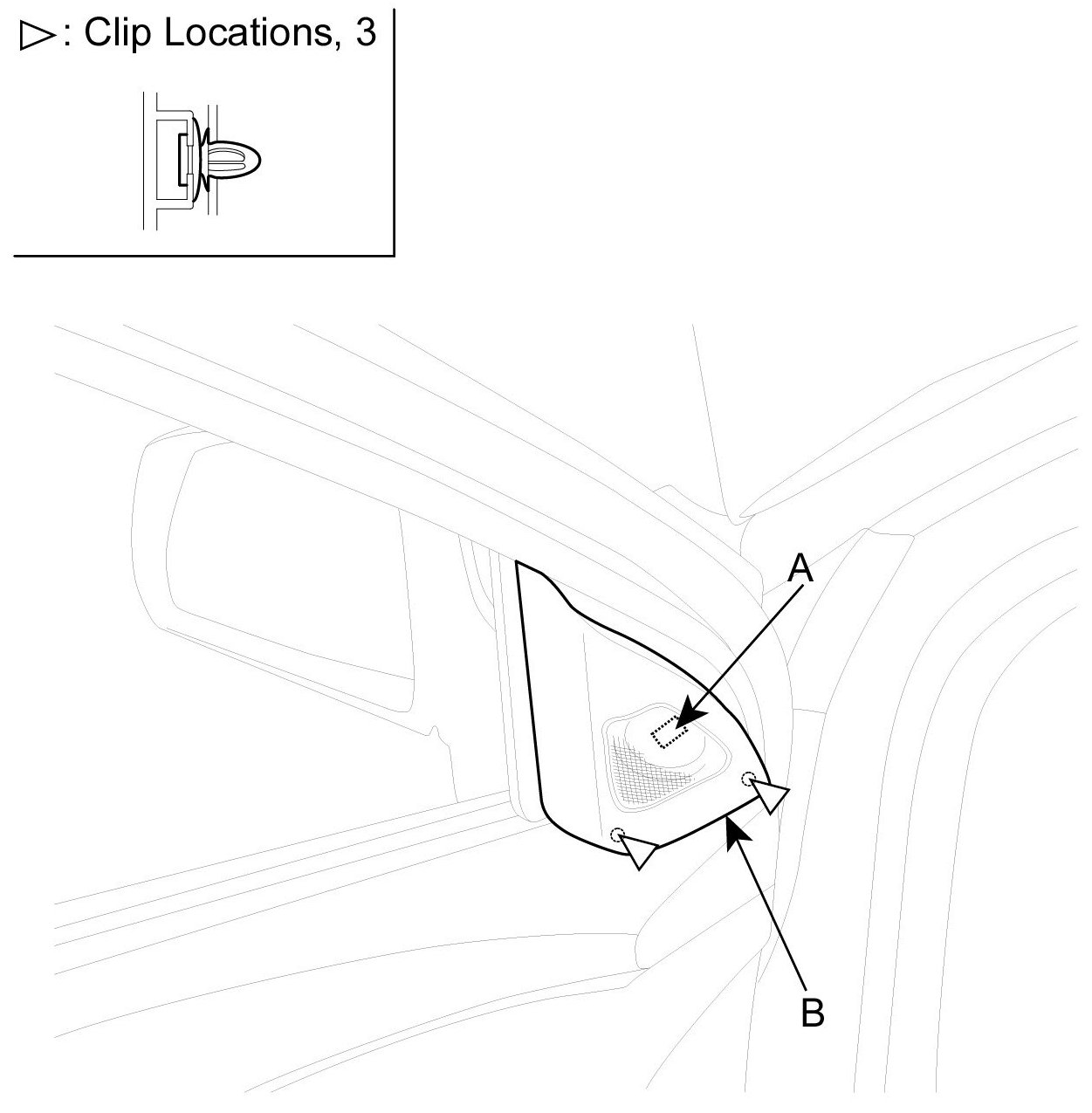 ▷: Clip Locations, 3

A

B