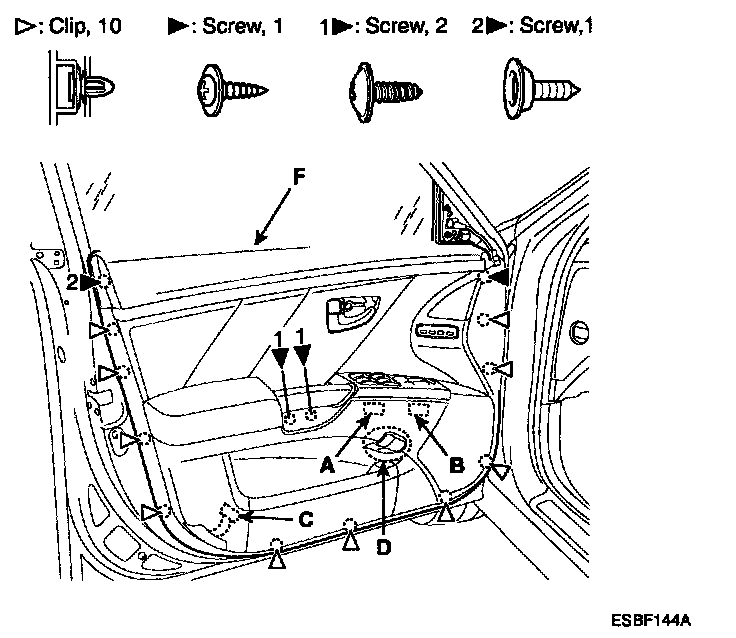 ▷: Clip, 10 ▶: Screw, 1 1▶: Screw, 2 2▶: Screw,1

F

2

1 1

A

B

C

D

ESBF144A