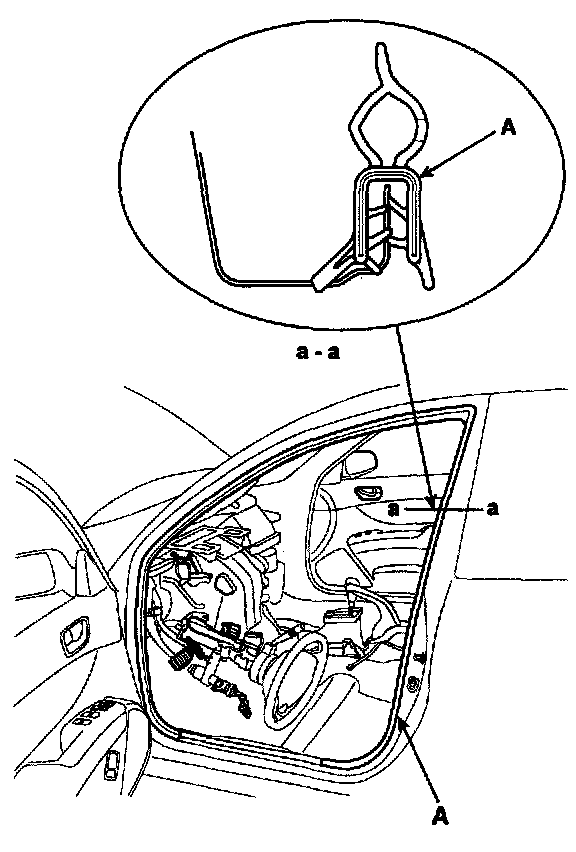 A

a - a

a

a

A