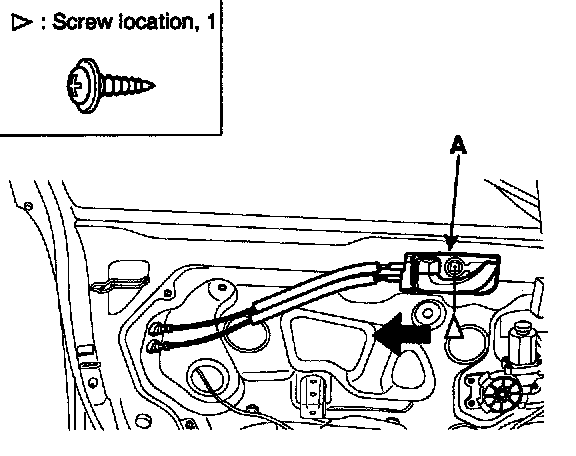 ▷ : Screw location, 1

A