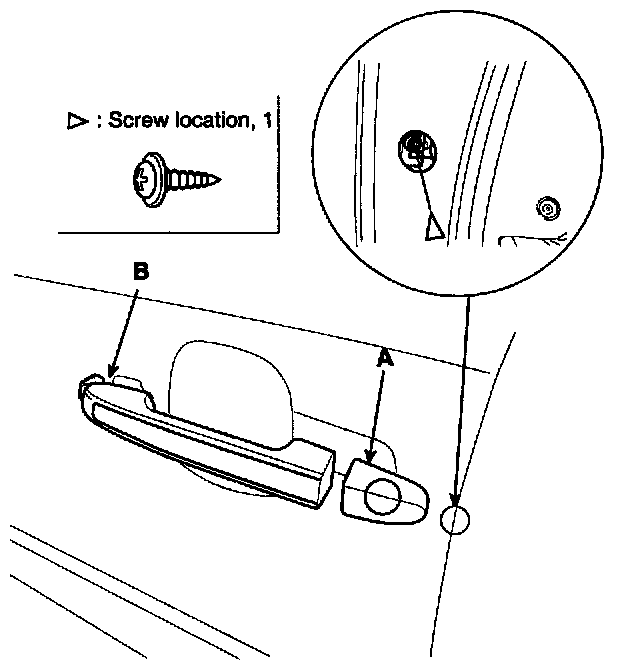 ▷ : Screw location, 1

B

A