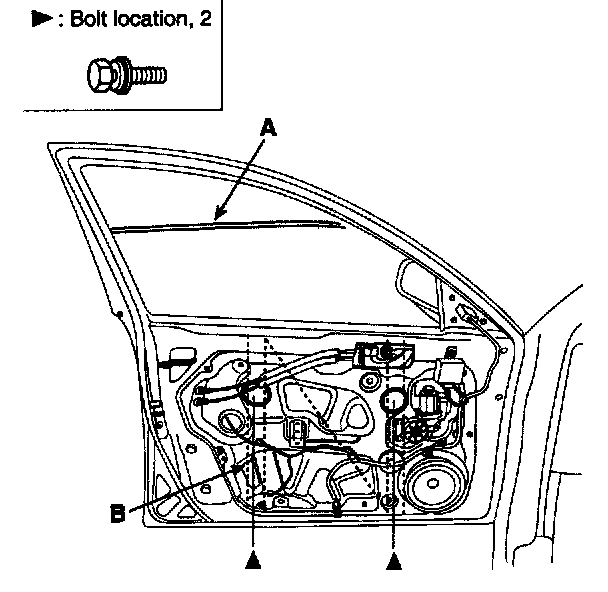 ▶: Bolt location, 2

A

B