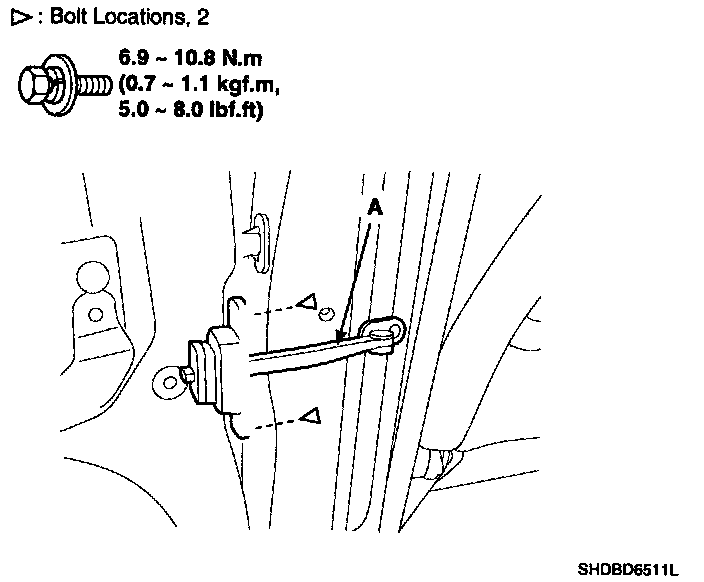 ▷ : Bolt Locations, 2

6.9 ~ 10.8 N.m
(0.7 ~ 1.1 kgf.m,
5.0 ~ 8.0 lbf.ft)

A

SHDBD6511L