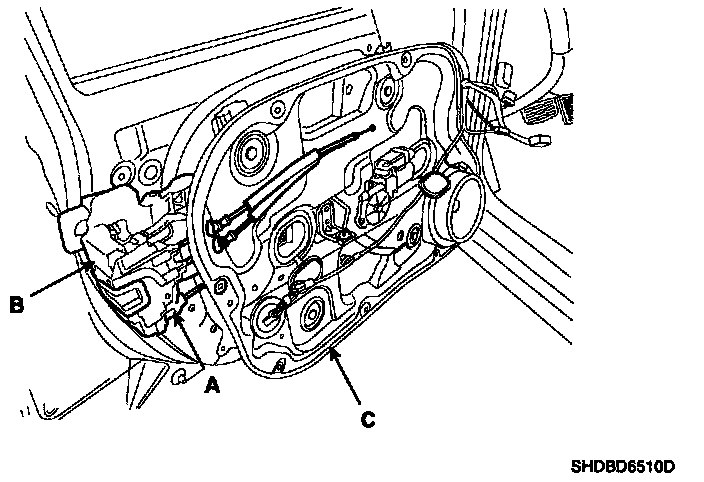 B

A

C

SHDBD6510D