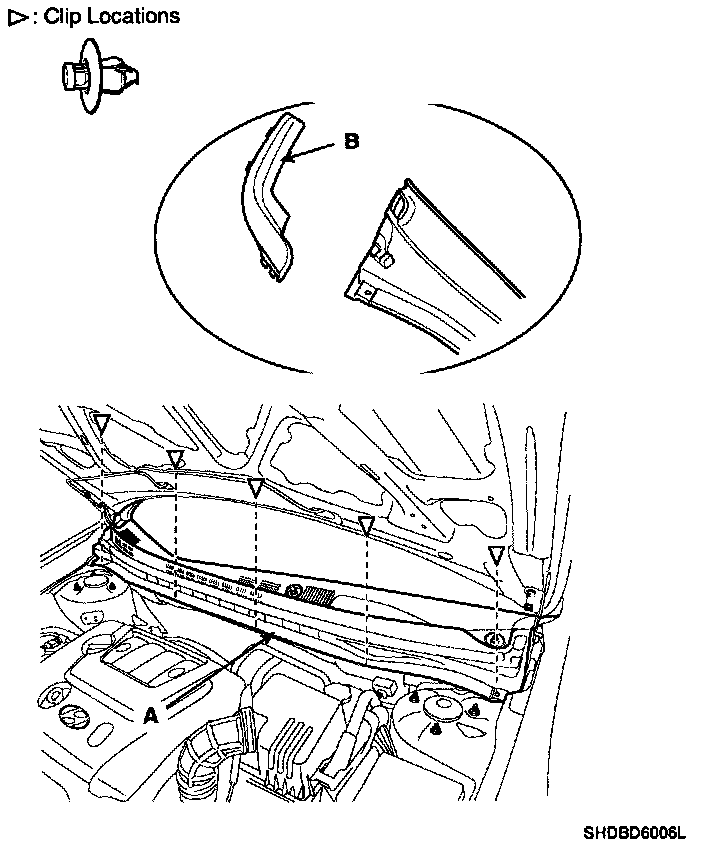 ▷: Clip Locations

B

A

SHDBD6006L