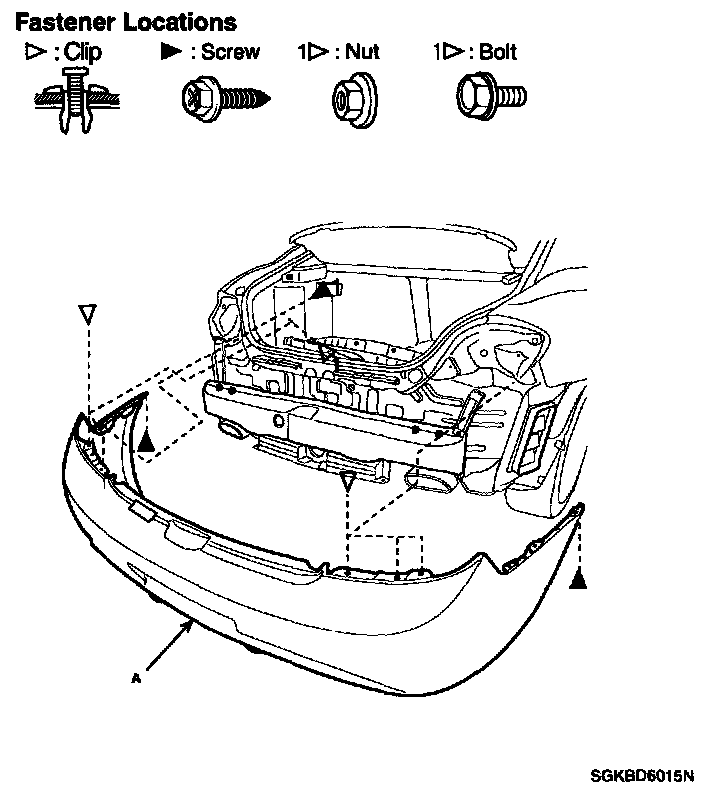 Fastener Locations

▷ : Clip ▶ : Screw 1▷ : Nut 1▷ : Bolt

A

SGKBD6015N