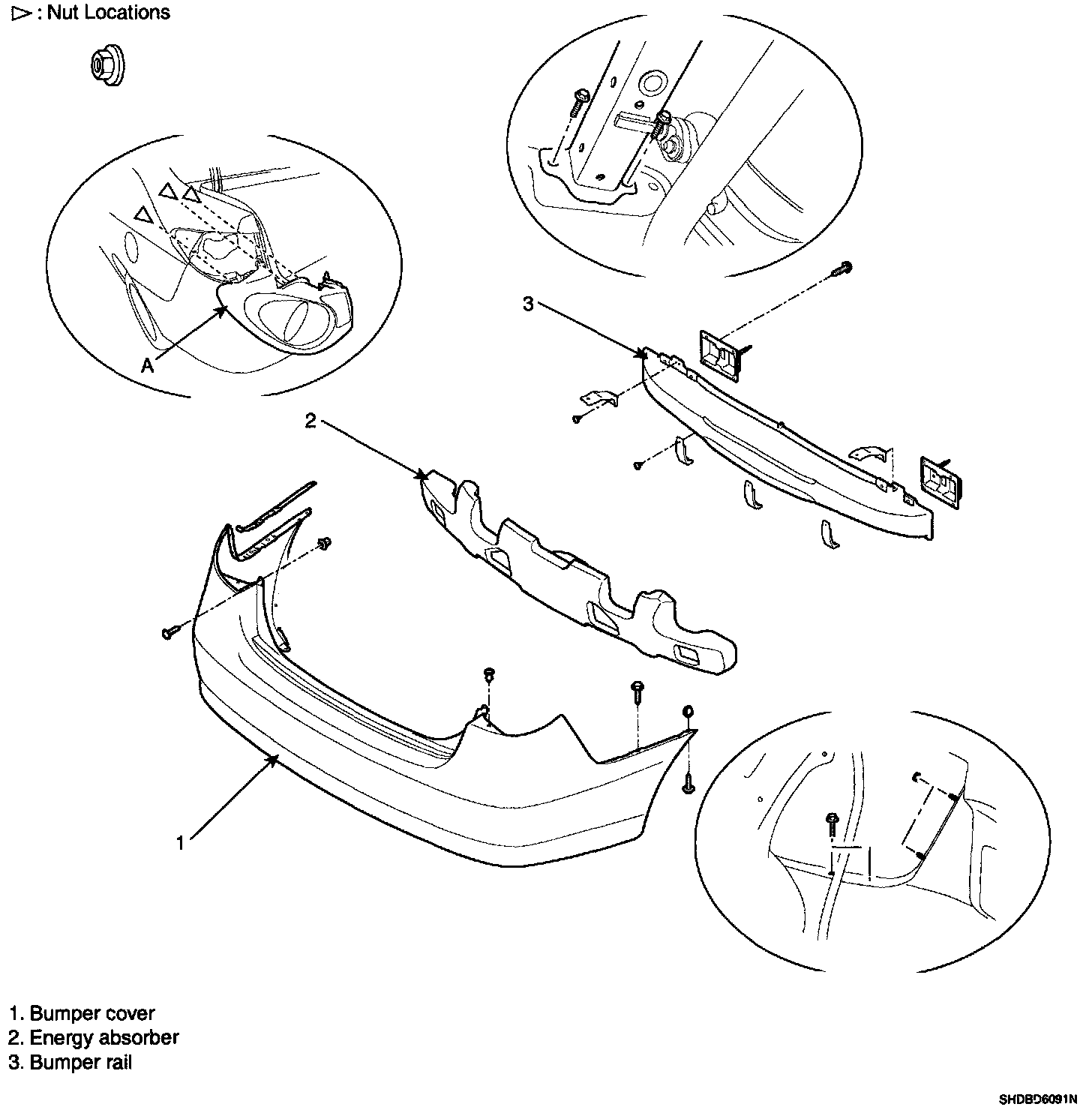 ▷ : Nut Locations

A

3

2

1

1. Bumper cover
2. Energy absorber
3. Bumper rail

SHDBD6091N