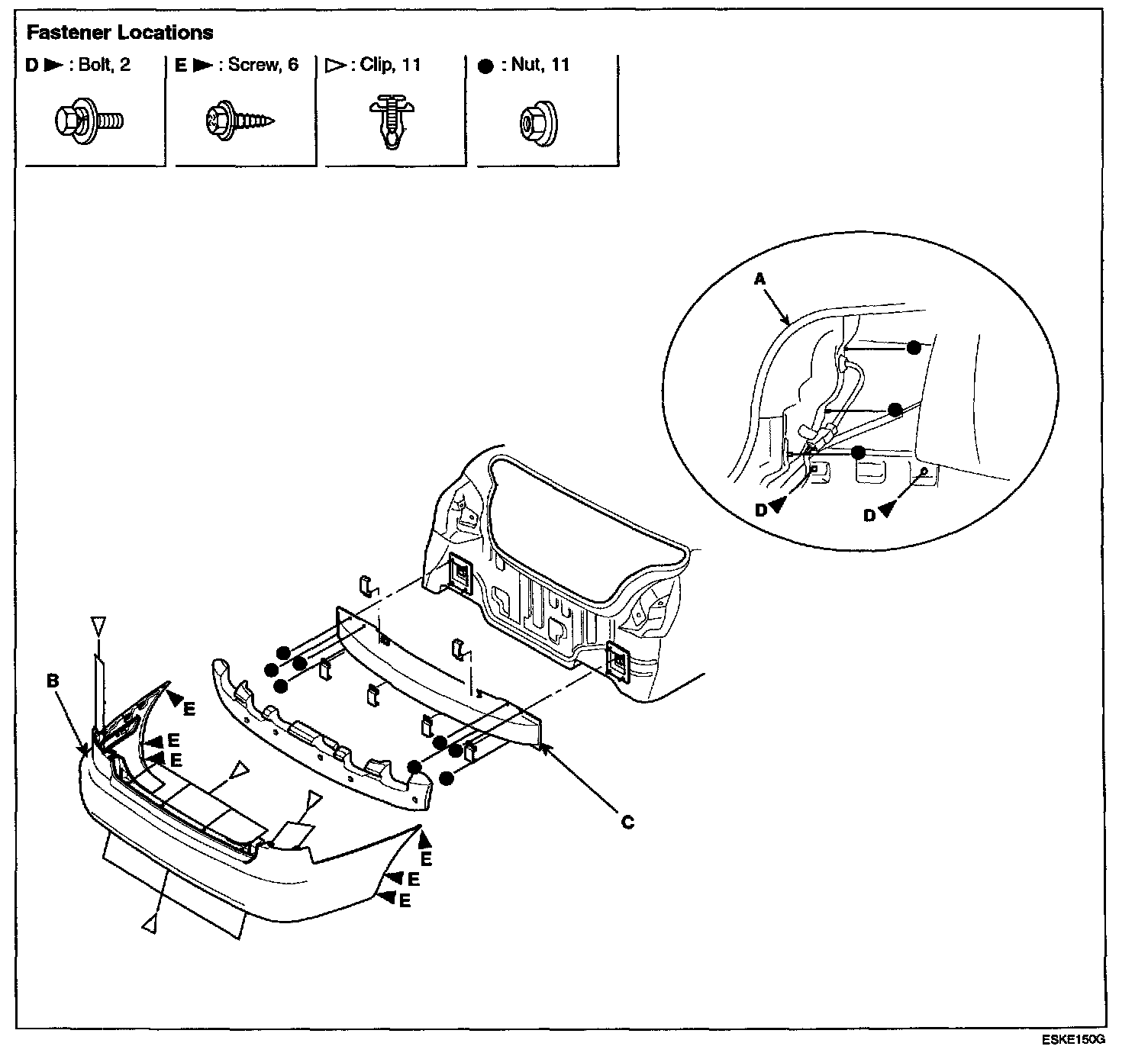 Fastener Locations

D ▶ : Bolt, 2

E ▶ : Screw, 6

▷ : Clip, 11

● : Nut, 11

A

D

D

B

E

E

E

C

E

E

E

ESKE150G