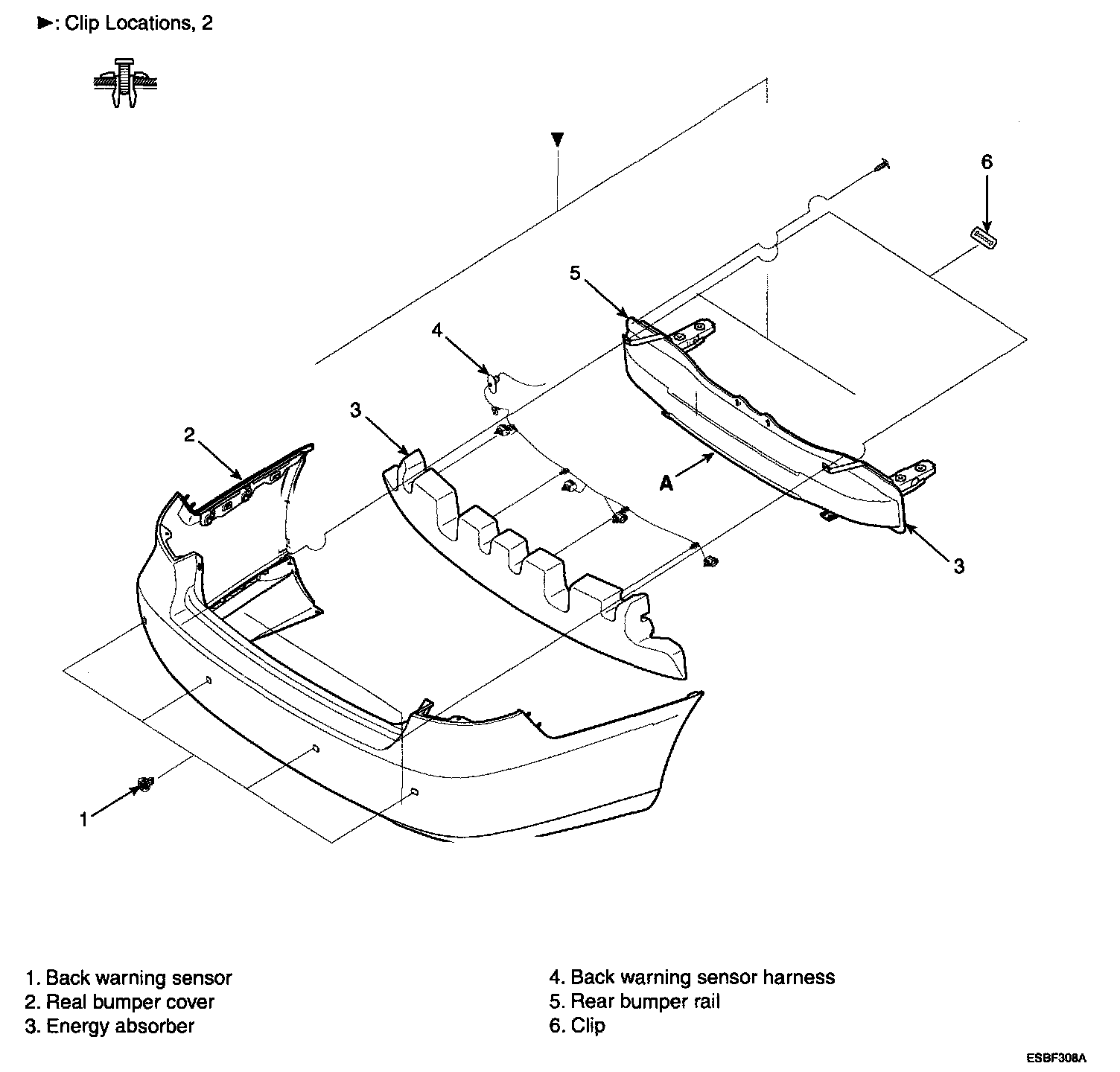 ►: Clip Locations, 2

6

5

4

3

2

A

3

1

1. Back warning sensor
2. Real bumper cover
3. Energy absorber

4. Back warning sensor harness
5. Rear bumper rail
6. Clip

ESBF308A